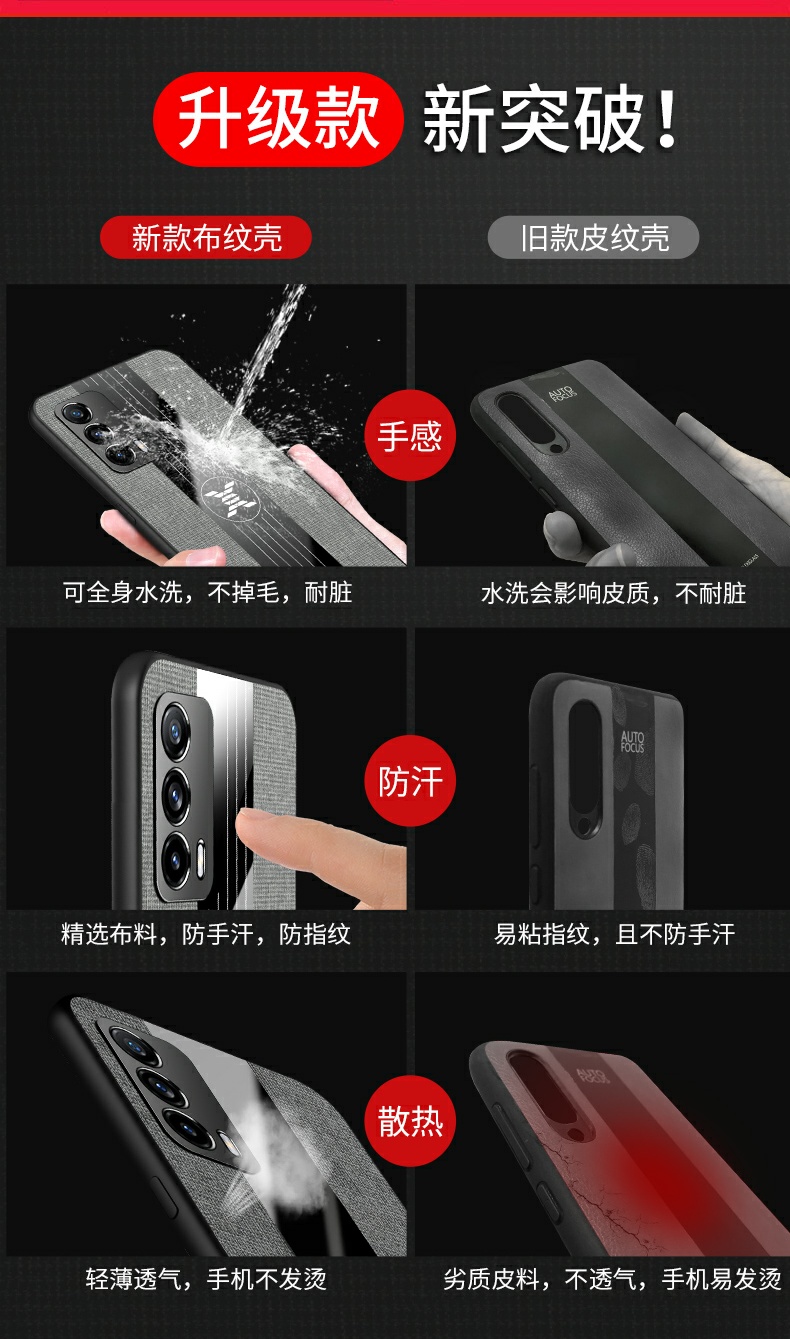 升级款 新突破！

新款布纹壳

旧款皮纹壳

手感

AUTO FOCUS

可全身水洗，不掉毛，耐脏

水洗会影响皮质，不耐脏

防汗

AUTO FOCUS

精选布料，防手汗，防指纹

易粘指纹，且不防手汗

散热

AUTO FOCUS

轻薄透气，手机不发烫

劣质皮料，不透气，手机易发烫