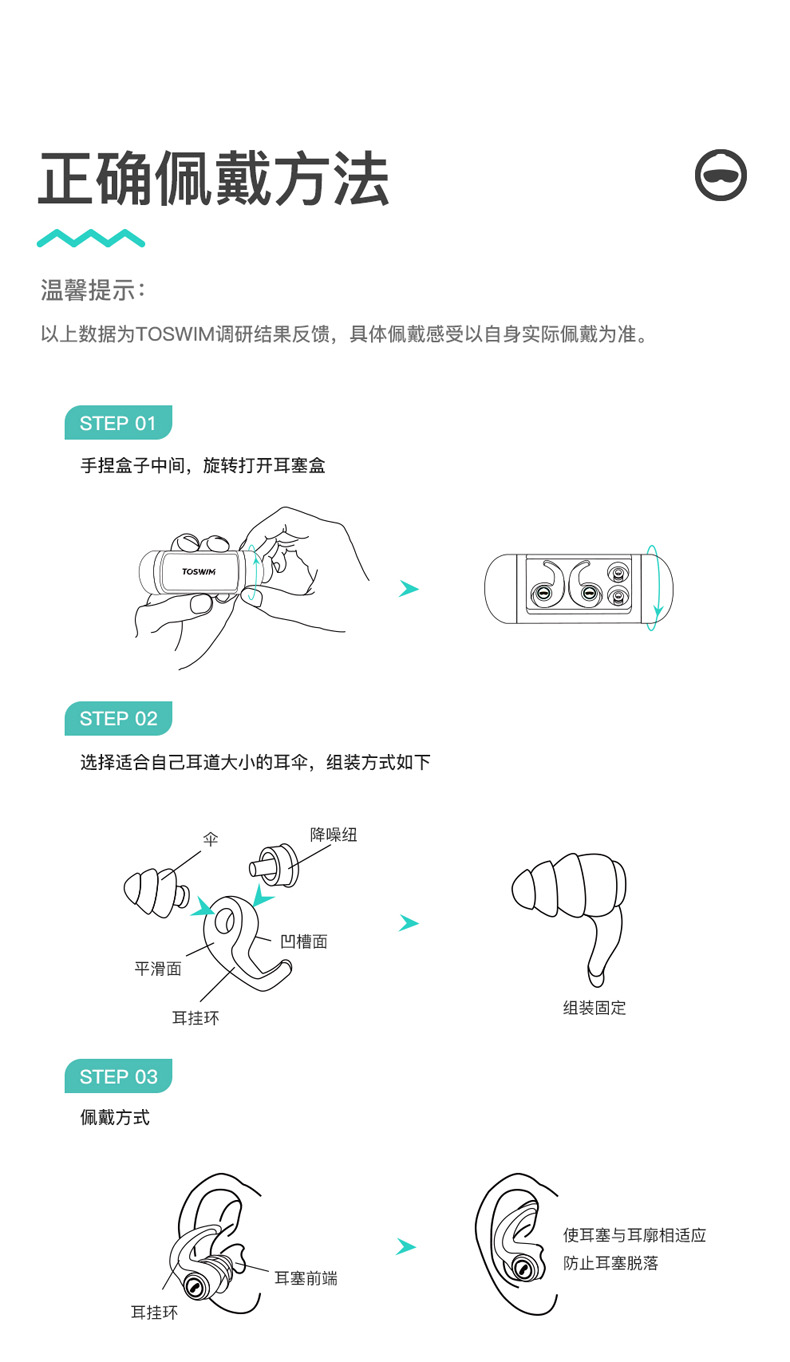 正确佩戴方法

温馨提示：
以上数据为TOSWIM调研结果反馈，具体佩戴感受以自身实际佩戴为准。

STEP 01
手捏盒子中间，旋转打开耳塞盒

TOSWIM

STEP 02
选择适合自己耳道大小的耳伞，组装方式如下

伞
降噪纽
凹槽面
平滑面
耳挂环
组装固定

STEP 03
佩戴方式

耳塞前端
耳挂环
使耳塞与耳廓相适应
防止耳塞脱落