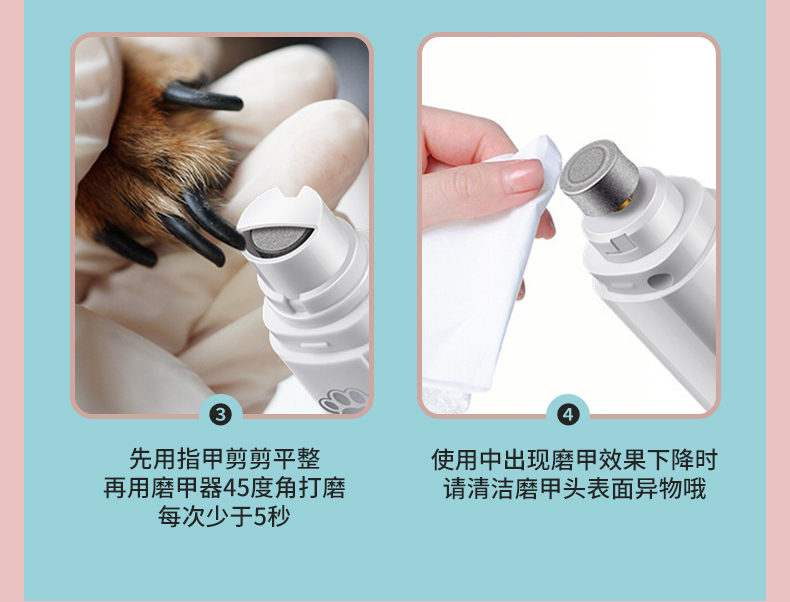 3

先用指甲剪剪平整
再用磨甲器45度角打磨
每次少于5秒

4

使用中出现磨甲效果下降时
请清洁磨甲头表面异物哦