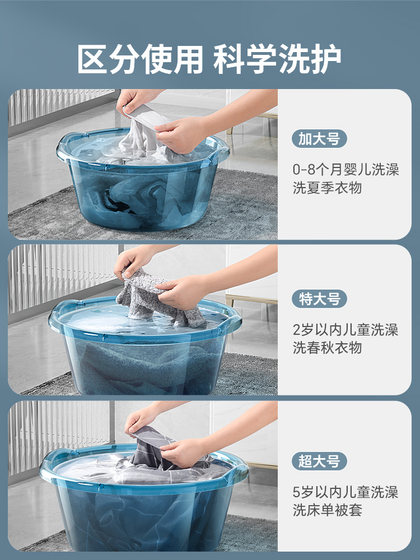 区分使用 科学洗护

加大号

0-8个月婴儿洗澡
洗夏季衣物

特大号

2岁以内儿童洗澡
洗春秋衣物

超大号

5岁以内儿童洗澡
洗床单被套