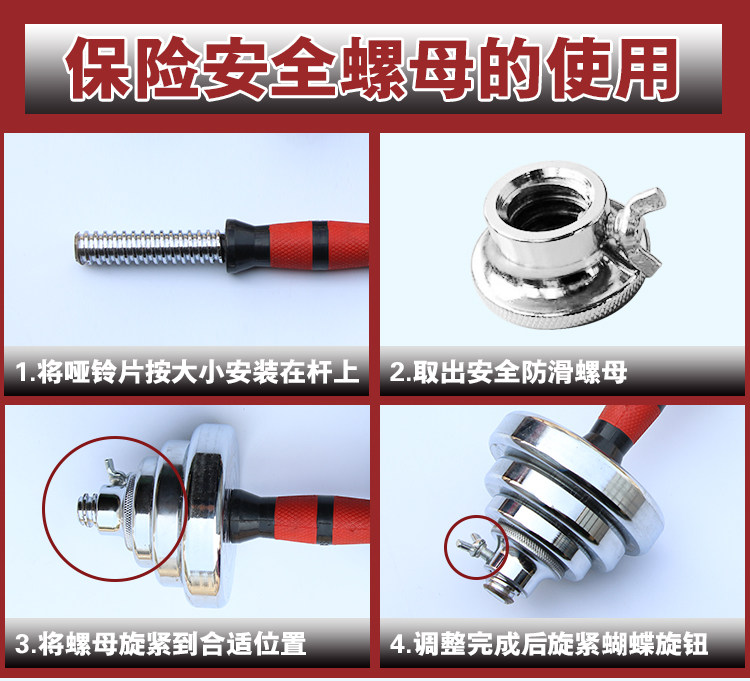 保险安全螺母的使用

1.将哑铃片按大小安装在杆上

2.取出安全防滑螺母

3.将螺母旋紧到合适位置

4.调整完成后旋紧蝴蝶旋钮