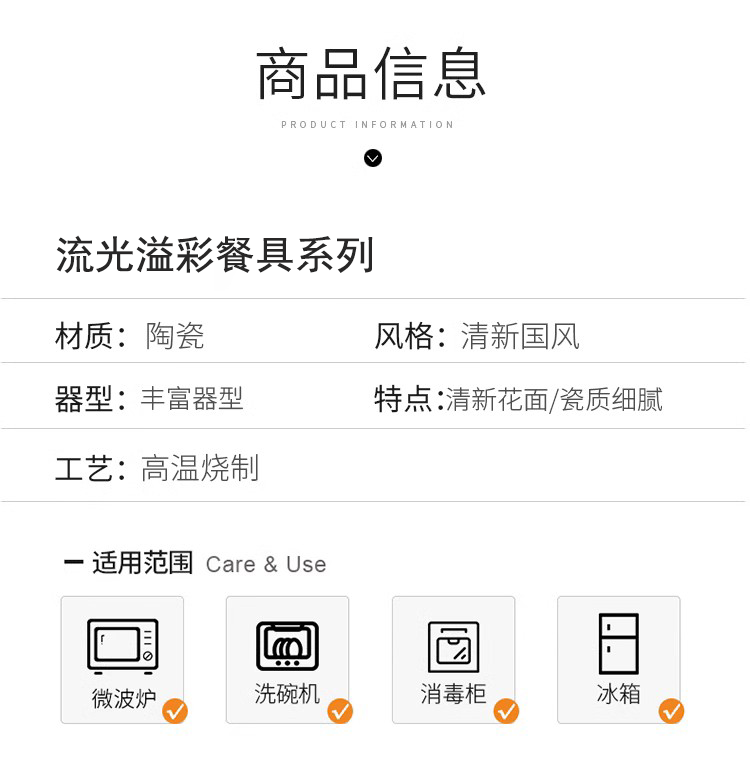 商品信息

PRODUCT INFORMATION

流光溢彩餐具系列

材质：陶瓷 风格：清新国风

器型：丰富器型 特点:清新花面/瓷质细腻

工艺：高温烧制

- 适用范围 Care & Use

微波炉

洗碗机

消毒柜

冰箱