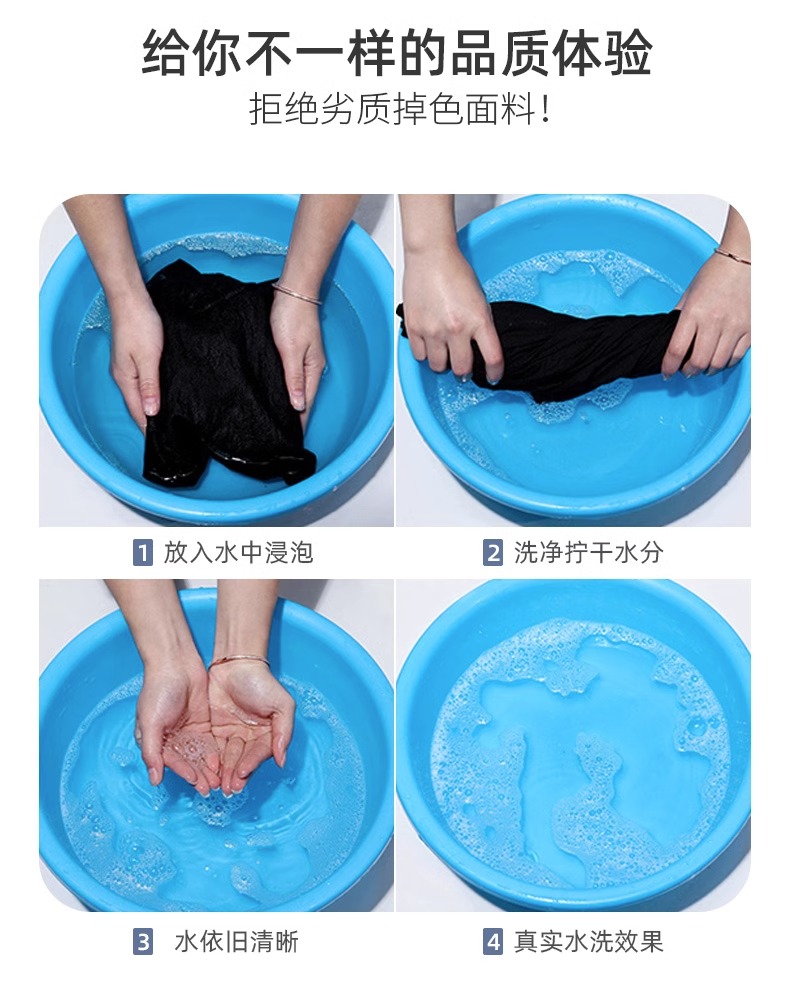 给你不一样的品质体验
拒绝劣质掉色面料！

1 放入水中浸泡

2 洗净拧干水分

3 水依旧清晰

4 真实水洗效果