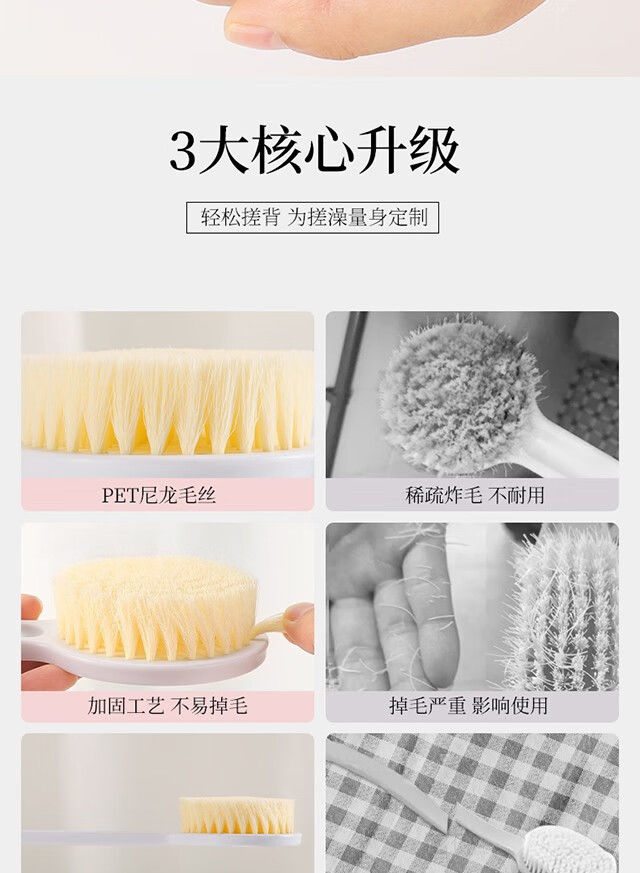 3大核心升级

轻松搓背 为搓澡量身定制

PET尼龙毛丝

稀疏炸毛 不耐用

加固工艺 不易掉毛

掉毛严重 影响使用