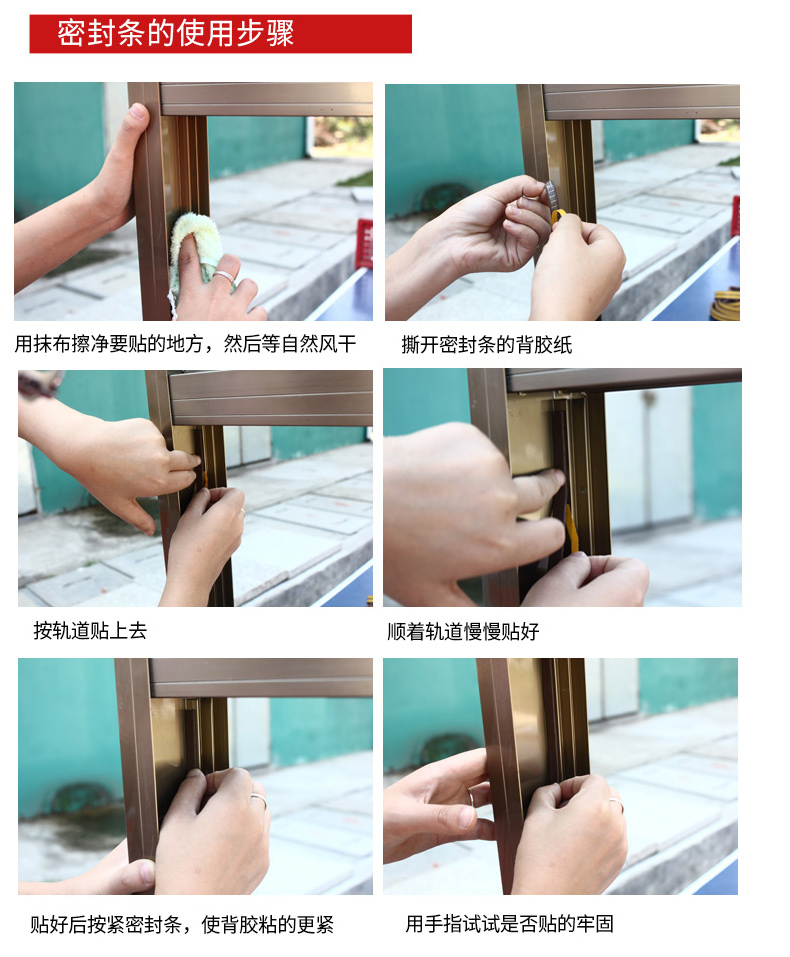 密封条的使用步骤

用抹布擦净要贴的地方，然后等自然风干

撕开密封条的背胶纸

按轨道贴上去

顺着轨道慢慢贴好

贴好后按紧密封条，使背胶粘的更紧

用手指试试是否贴的牢固