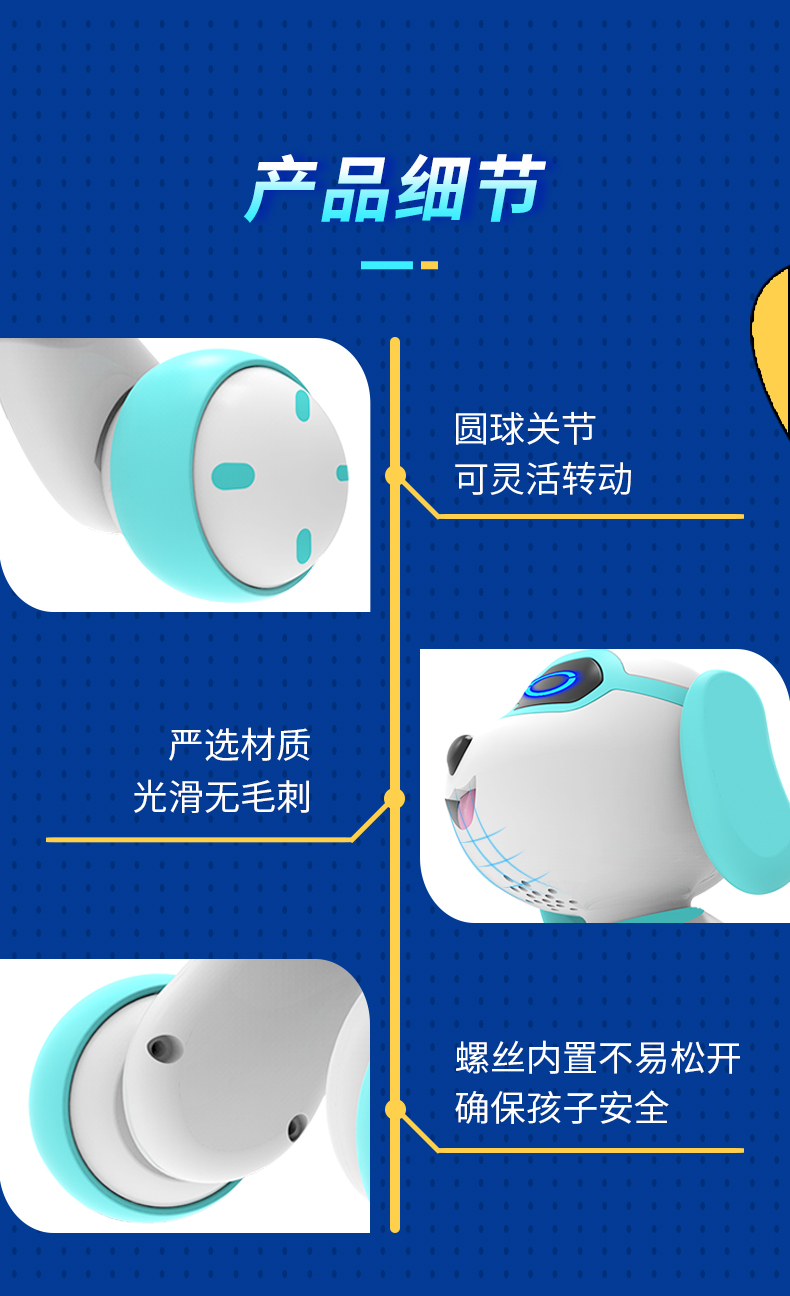 产品细节

圆球关节
可灵活转动

严选材质
光滑无毛刺

螺丝内置不易松开
确保孩子安全