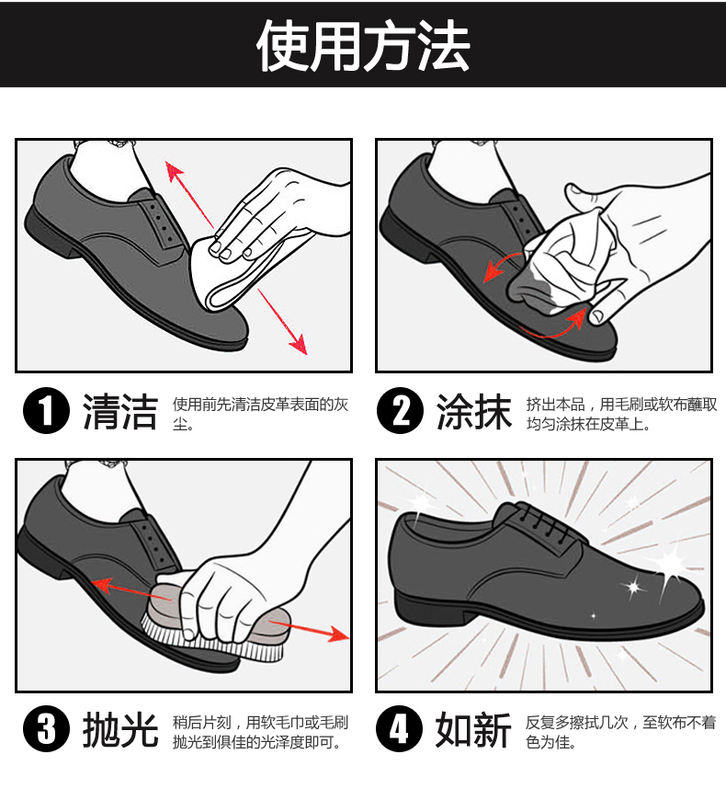 使用方法

1 清洁 使用前先清洁皮革表面的灰尘。

2 涂抹 挤出本品，用毛刷或软布蘸取均匀涂抹在皮革上。

3 抛光 稍后片刻，用软毛巾或毛刷抛光到俱佳的光泽度即可。

4 如新 反复多擦拭几次，至软布不着色为佳。