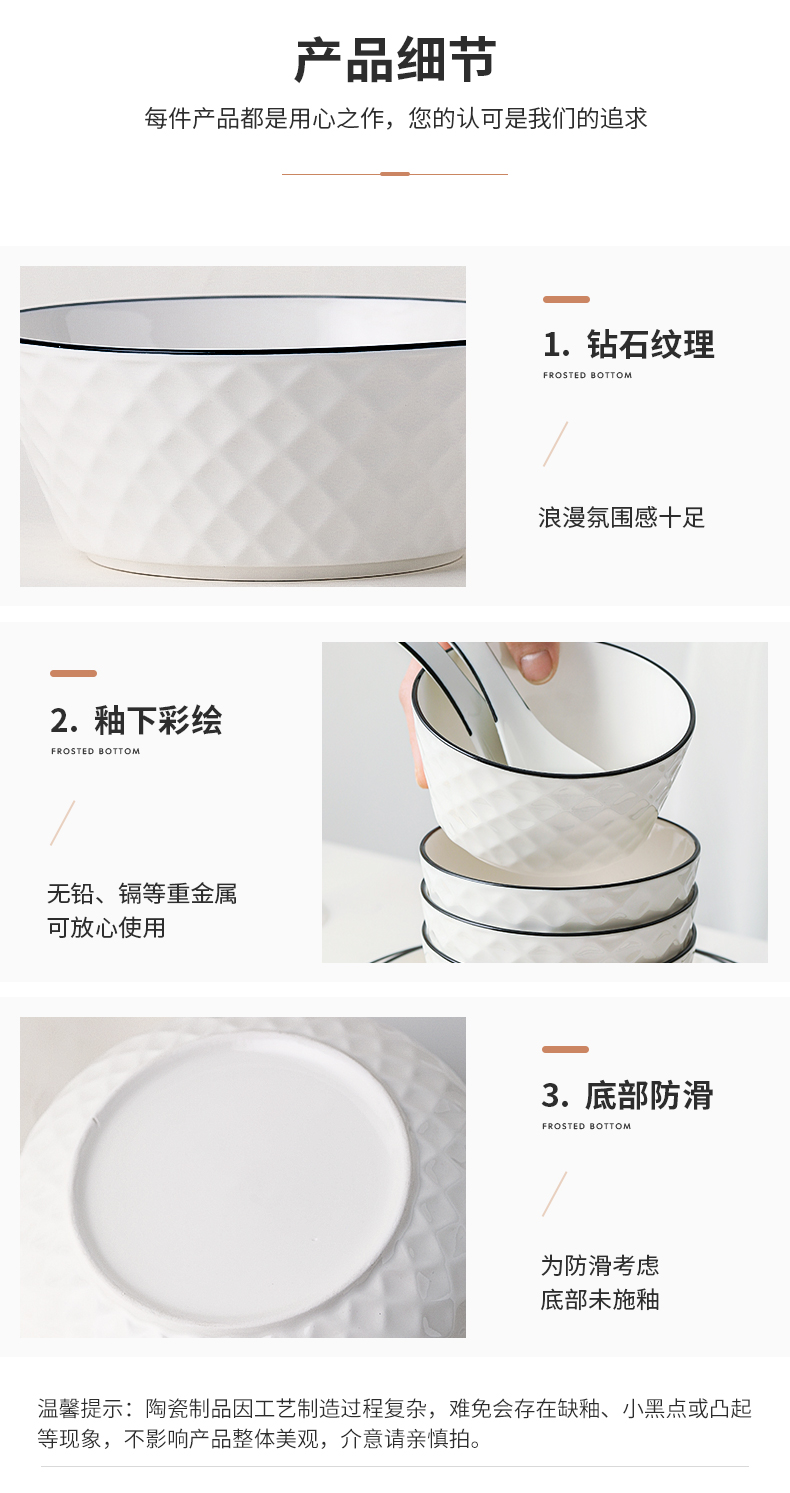 产品细节

每件产品都是用心之作，您的认可是我们的追求

1. 钻石纹理

FROSTED BOTTOM

浪漫氛围感十足

2. 釉下彩绘

FROSTED BOTTOM

无铅、镉等重金属
可放心使用

3. 底部防滑

FROSTED BOTTOM

为防滑考虑
底部未施釉

温馨提示：陶瓷制品因工艺制造过程复杂，难免会存在缺釉、小黑点或凸起等现象，不影响产品整体美观，介意请亲慎拍。