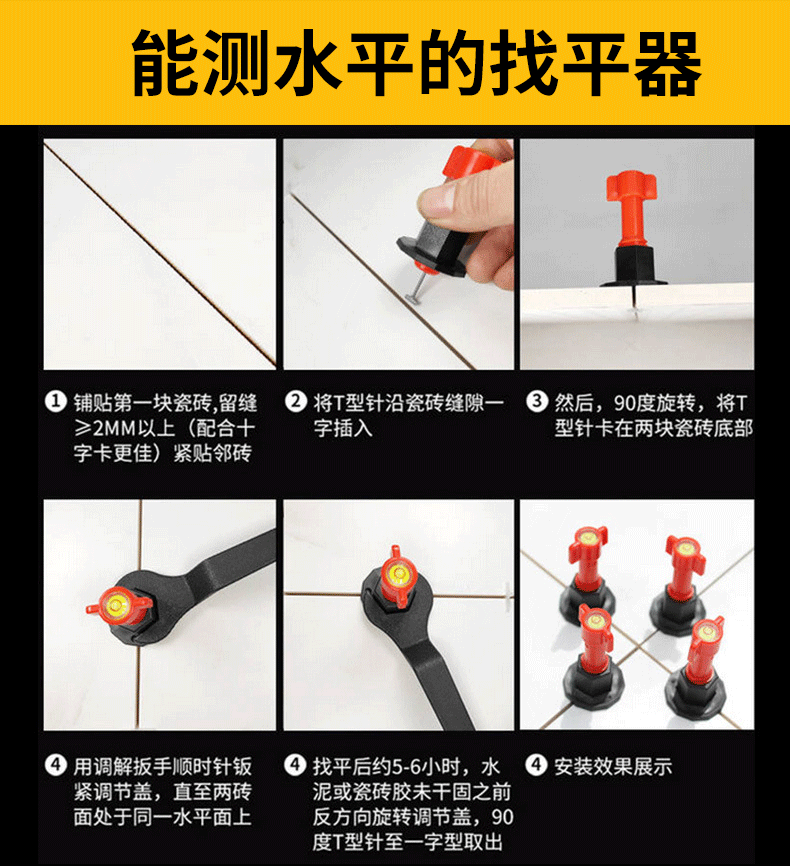 能测水平的找平器

❶ 铺贴第一块瓷砖,留缝≥2MM以上（配合十字卡更佳）紧贴邻砖

❷ 将T型针沿瓷砖缝隙一字插入

❸ 然后，90度旋转，将T型针卡在两块瓷砖底部

❹ 用调解扳手顺时针钣紧调节盖，直至两砖面处于同一水平面上

❹ 找平后约5-6小时，水泥或瓷砖胶未干固之前反方向旋转调节盖，90度T型针至一字型取出

❹ 安装效果展示