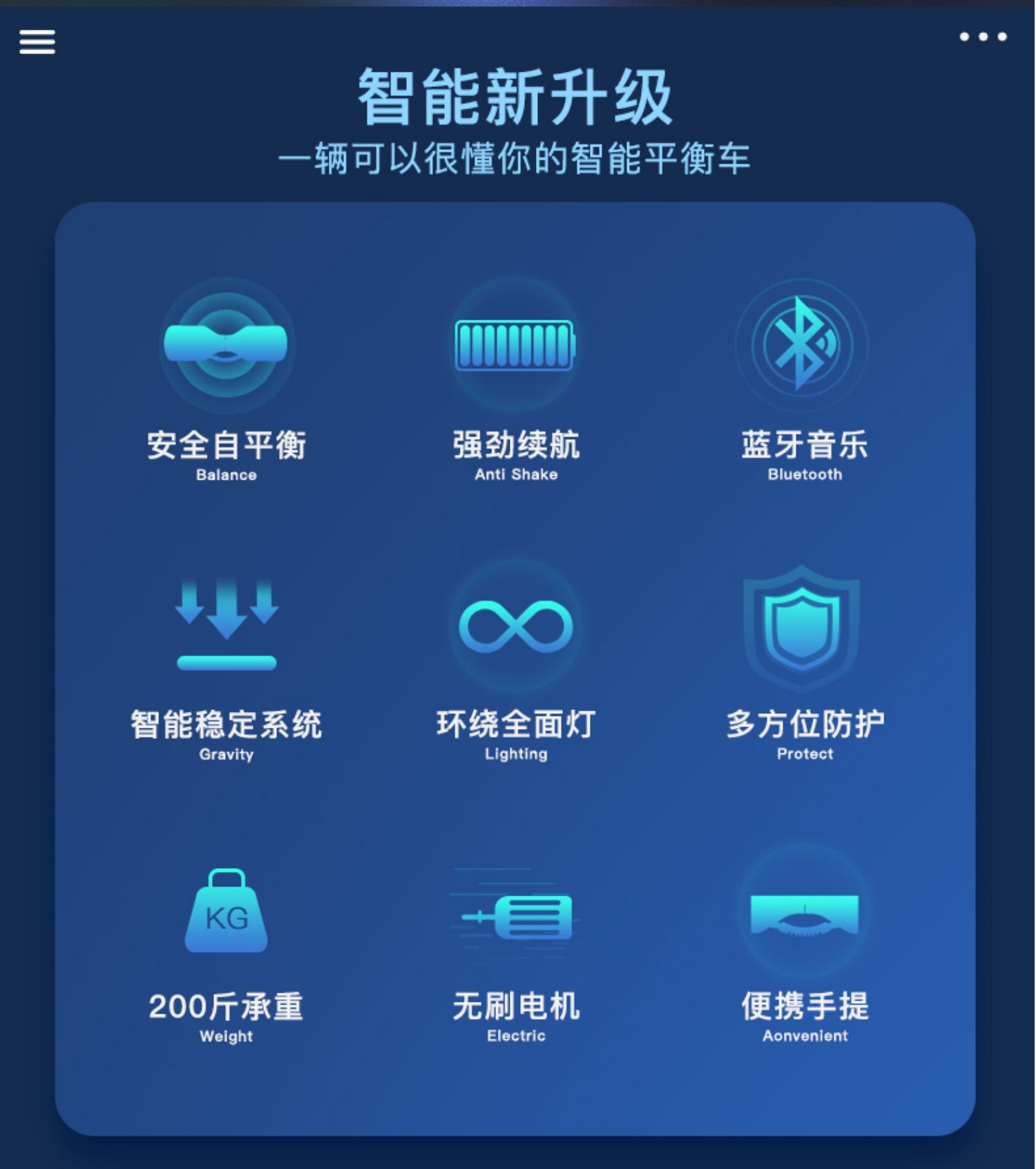 智能新升级
一辆可以很懂你的智能平衡车

安全自平衡
Balance

强劲续航
Anti Shake

蓝牙音乐
Bluetooth

智能稳定系统
Gravity

环绕全面灯
Lighting

多方位防护
Protect

KG
200斤承重
Weight

无刷电机
Electric

便携手提
Aonvenient