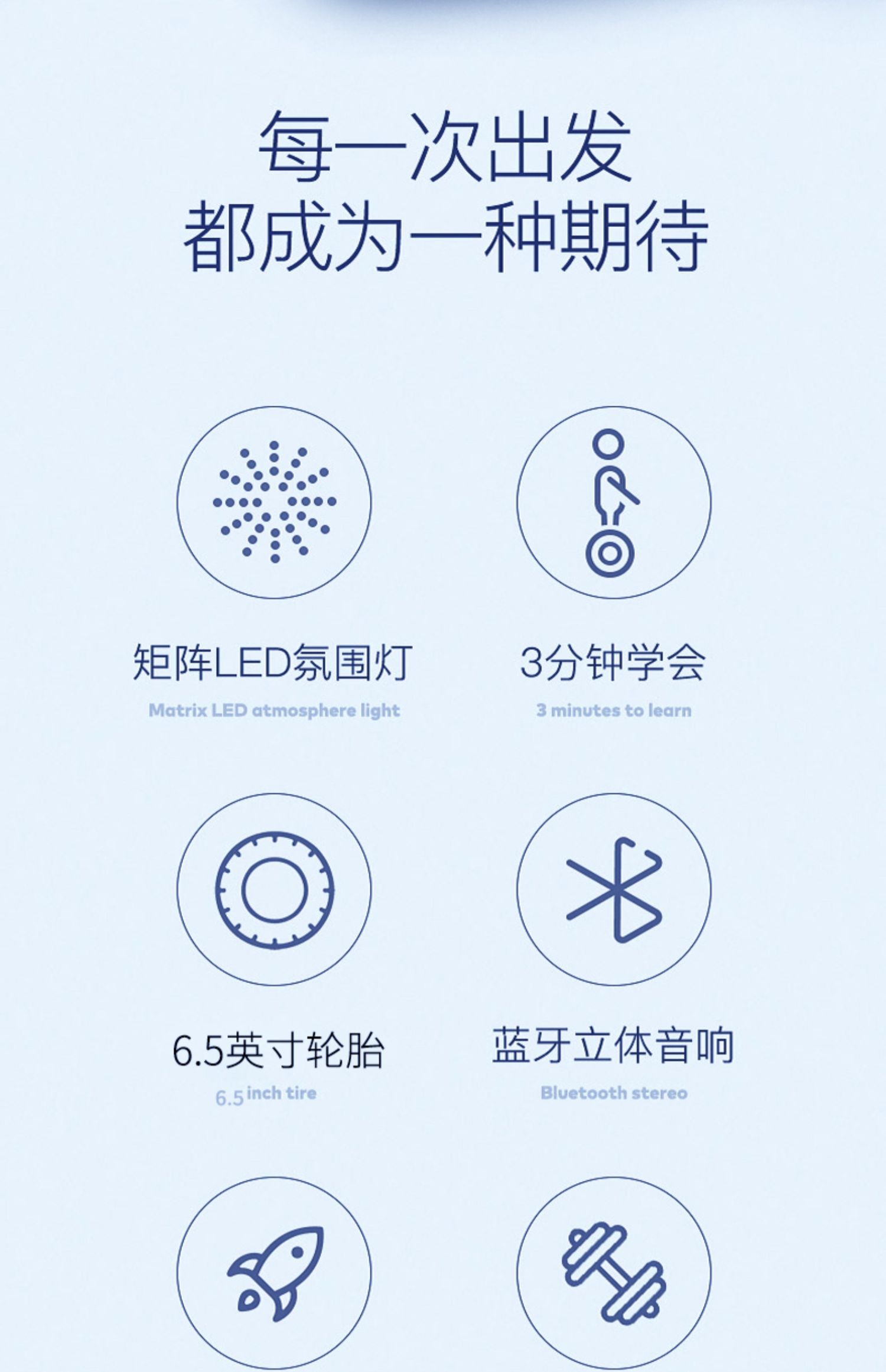 每一次出发
都成为一种期待

矩阵LED氛围灯
Matrix LED atmosphere light

3分钟学会
3 minutes to learn

6.5英寸轮胎
6.5 inch tire

蓝牙立体音响
Bluetooth stereo