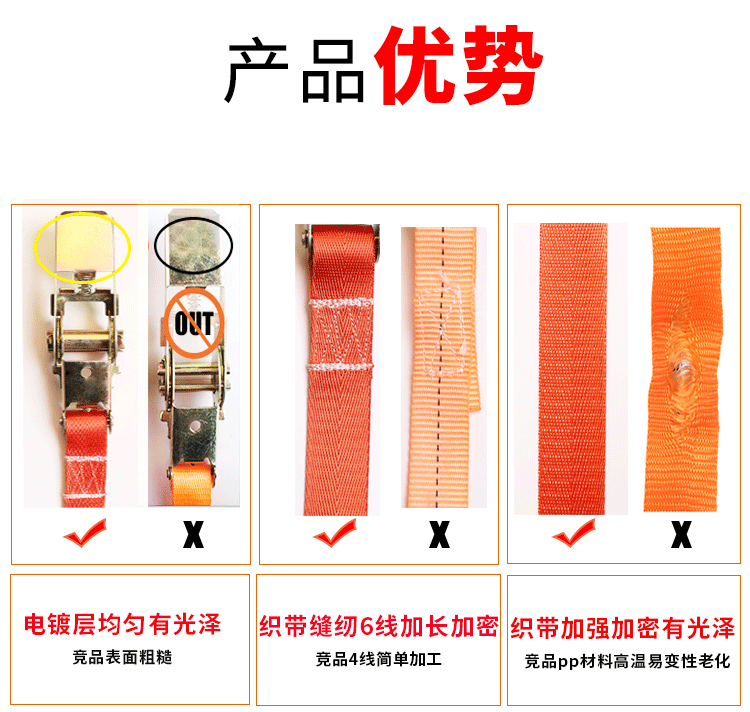 产品优势

OUT

X

X

X

电镀层均匀有光泽
竞品表面粗糙

织带缝纫6线加长加密
竞品4线简单加工

织带加强加密有光泽
竞品pp材料高温易变性老化