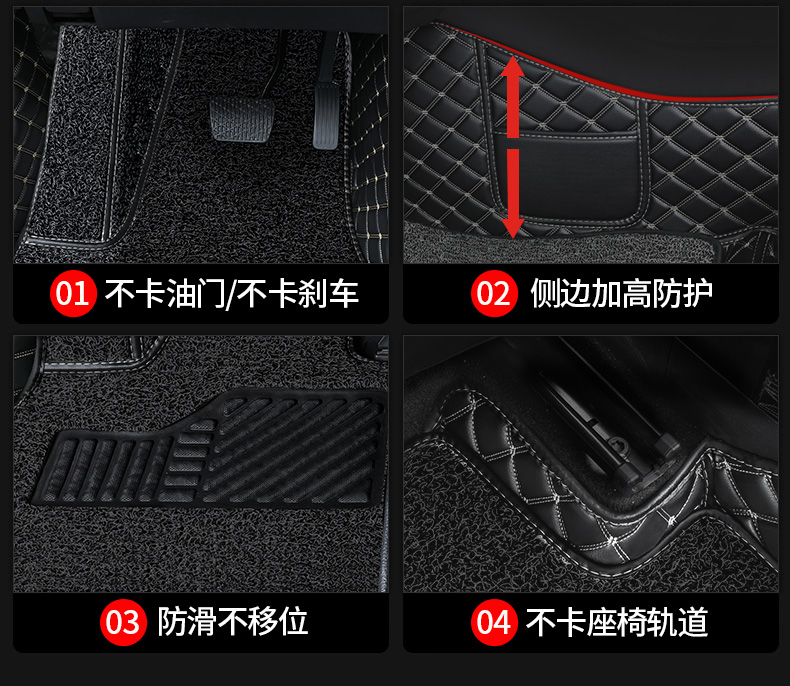 01 不卡油门/不卡刹车

02 侧边加高防护

03 防滑不移位

04 不卡座椅轨道