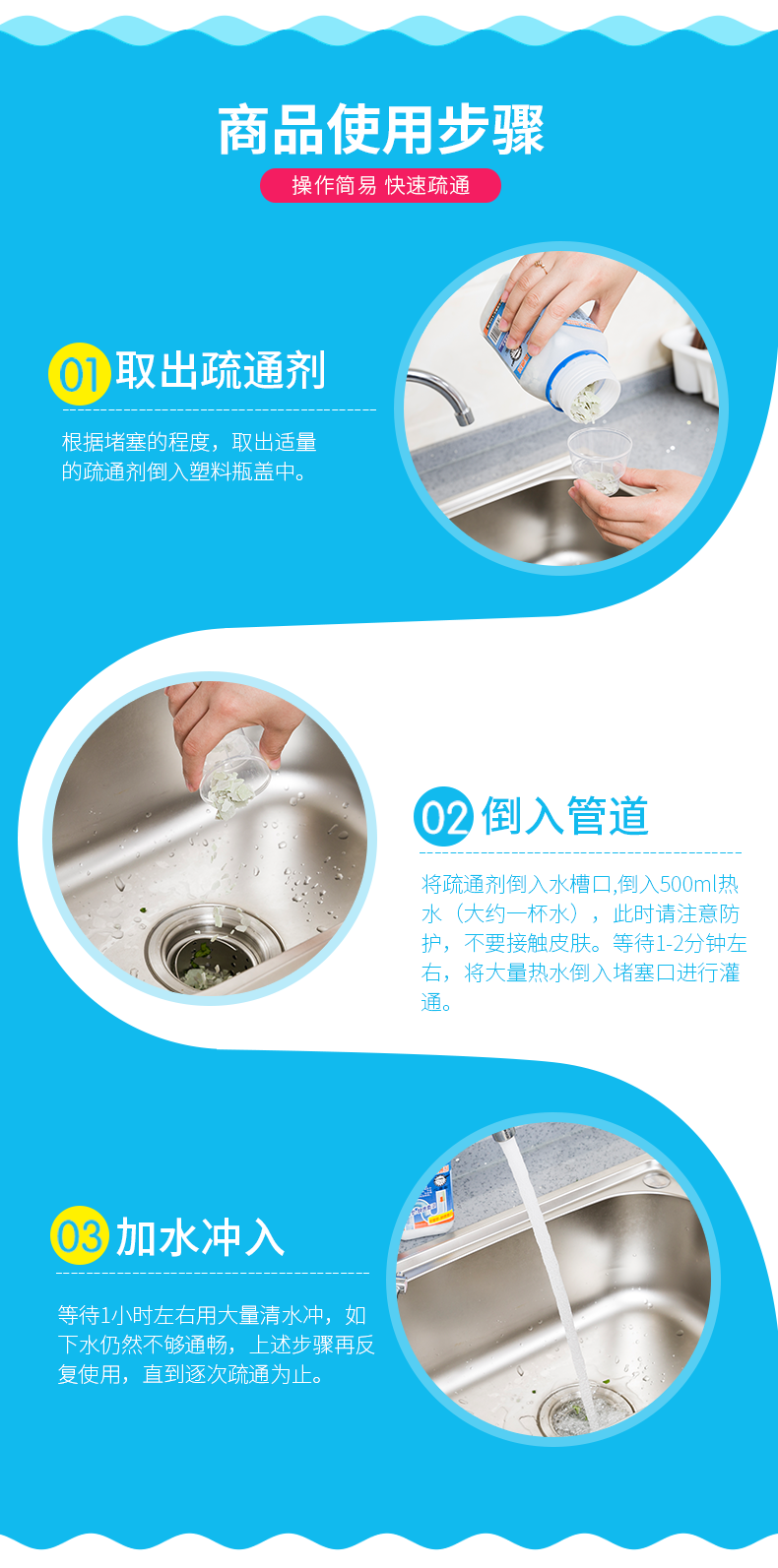 商品使用步骤

操作简易 快速疏通

01 取出疏通剂

根据堵塞的程度，取出适量的疏通剂倒入塑料瓶盖中。

02 倒入管道

将疏通剂倒入水槽口,倒入500ml热水（大约一杯水），此时请注意防护，不要接触皮肤。等待1-2分钟左右，将大量热水倒入堵塞口进行灌通。

03 加水冲入

等待1小时左右用大量清水冲，如下水仍然不够通畅，上述步骤再反复使用，直到逐次疏通为止。