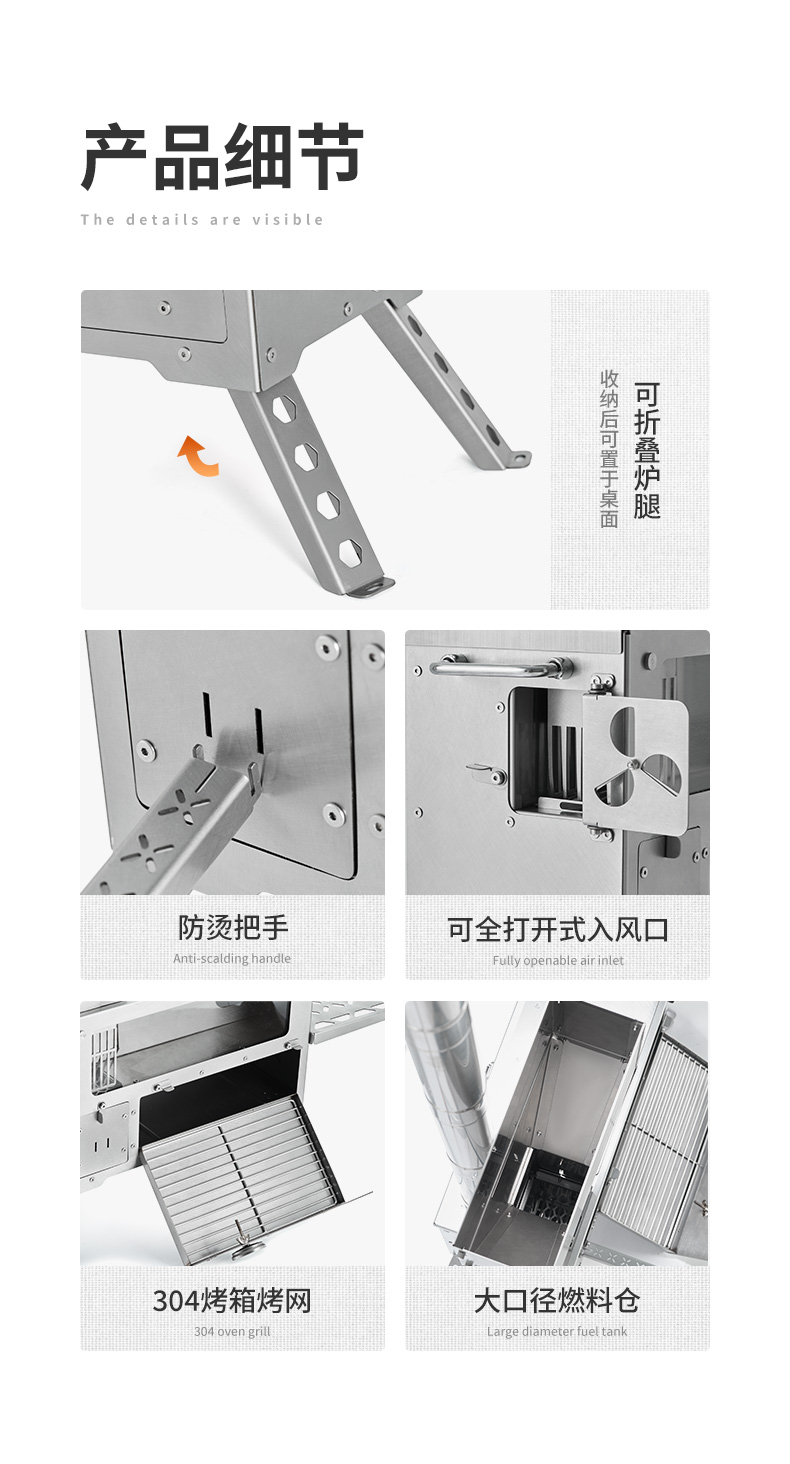 产品细节

The details are visible

可折叠炉腿

收纳后可置于桌面

防烫把手

Anti-scalding handle

可全打开式入风口

Fully openable air inlet

304烤箱烤网

304 oven grill

大口径燃料仓

Large diameter fuel tank