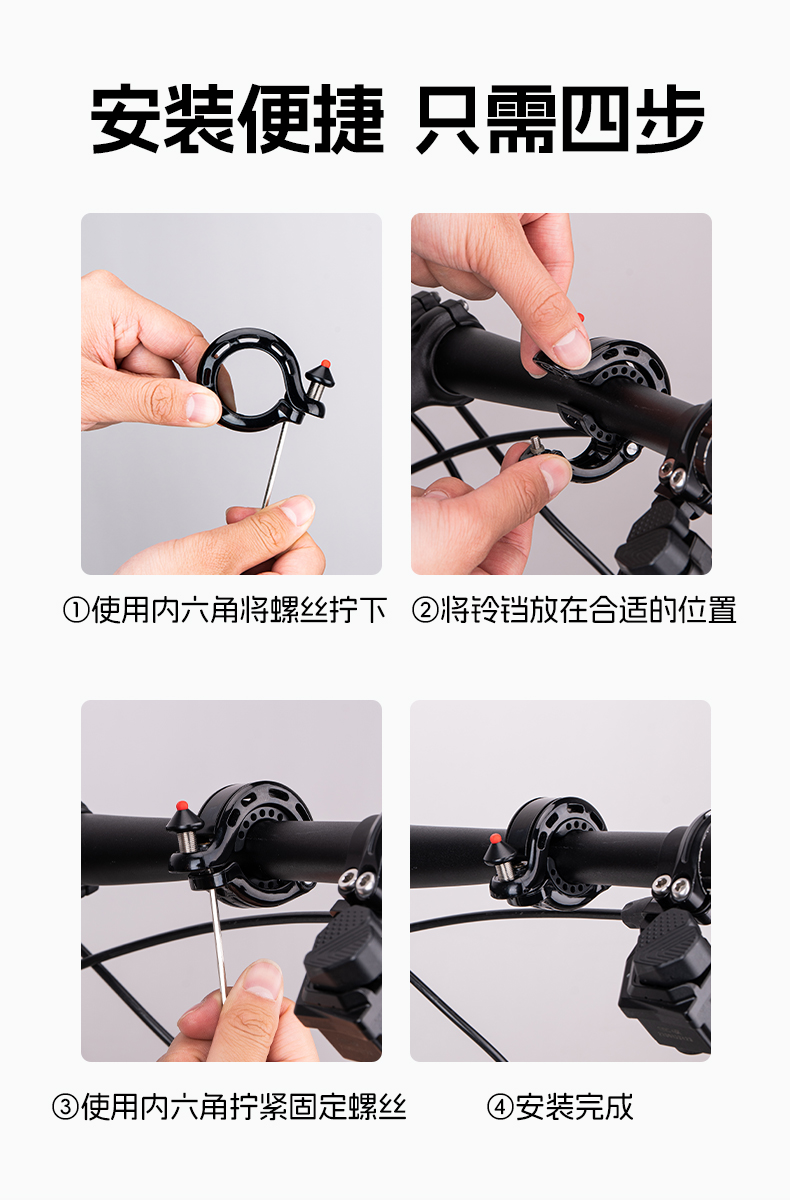 安装便捷 只需四步

①使用内六角将螺丝拧下

②将铃铛放在合适的位置

③使用内六角拧紧固定螺丝

④安装完成