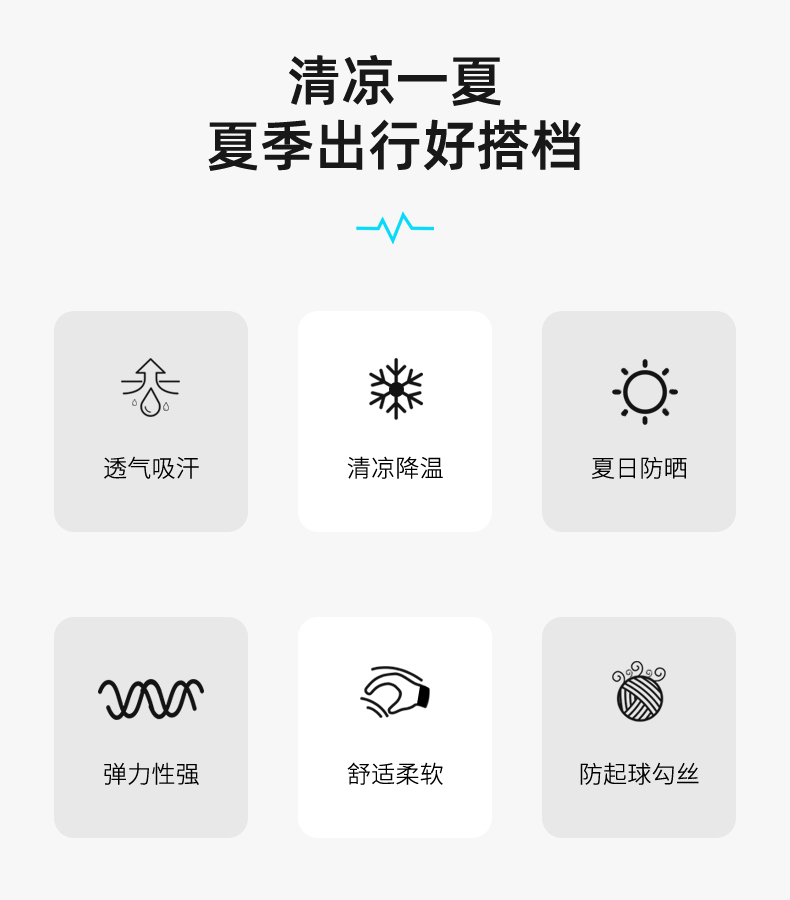 清凉一夏
夏季出行好搭档

透气吸汗

清凉降温

夏日防晒

弹力性强

舒适柔软

防起球勾丝