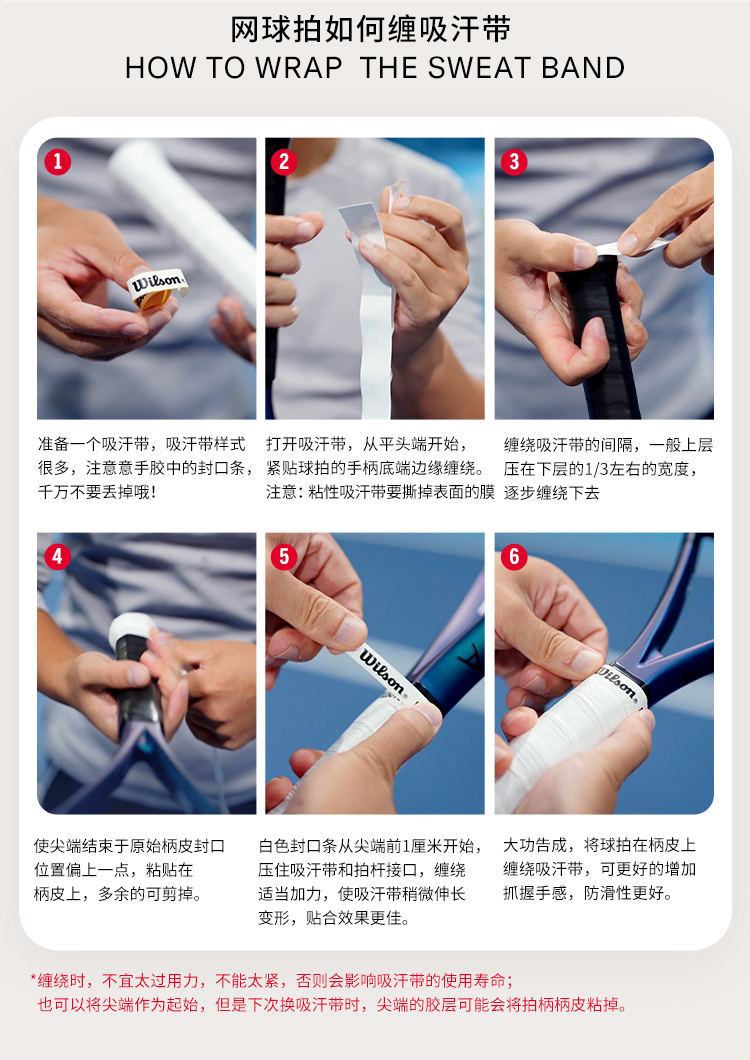 网球拍如何缠吸汗带
HOW TO WRAP THE SWEAT BAND

1

Wilson

准备一个吸汗带，吸汗带样式很多，注意意手胶中的封口条，千万不要丢掉哦！

2

打开吸汗带，从平头端开始，紧贴球拍的手柄底端边缘缠绕。注意：粘性吸汗带要撕掉表面的膜

3

缠绕吸汗带的间隔，一般上层压在下层的1/3左右的宽度，逐步缠绕下去

4

使尖端结束于原始柄皮封口位置偏上一点，粘贴在柄皮上，多余的可剪掉。

5

Wilson

白色封口条从尖端前1厘米开始，压住吸汗带和拍杆接口，缠绕适当加力，使吸汗带稍微伸长变形，贴合效果更佳。

6

Wilson

大功告成，将球拍在柄皮上缠绕吸汗带，可更好的增加抓握手感，防滑性更好。

*缠绕时，不宜太过用力，不能太紧，否则会影响吸汗带的使用寿命；
也可以将尖端作为起始，但是下次换吸汗带时，尖端的胶层可能会将拍柄柄皮粘掉。