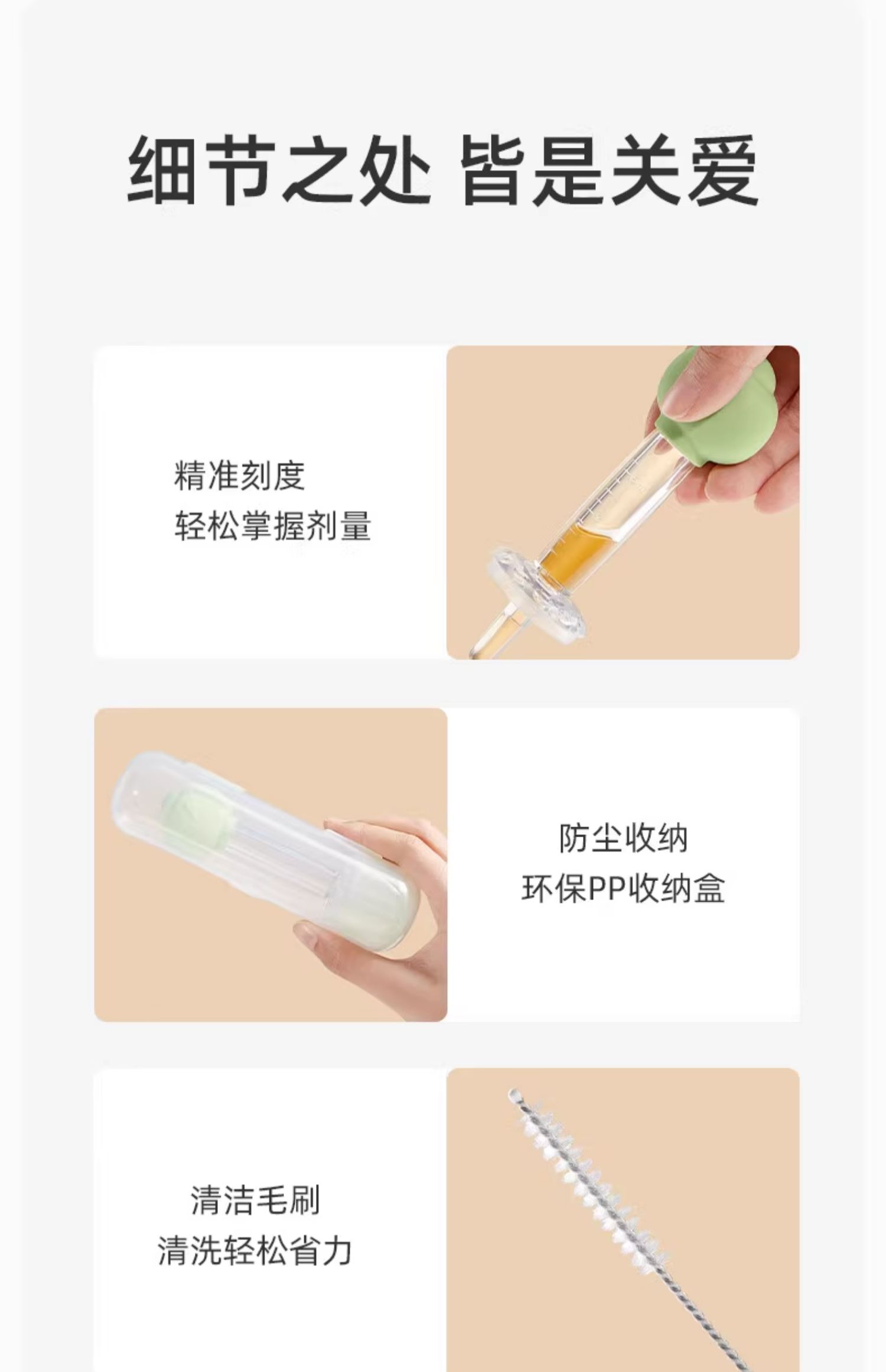 细节之处 皆是关爱

精准刻度
轻松掌握剂量

防尘收纳
环保PP收纳盒

清洁毛刷
清洗轻松省力