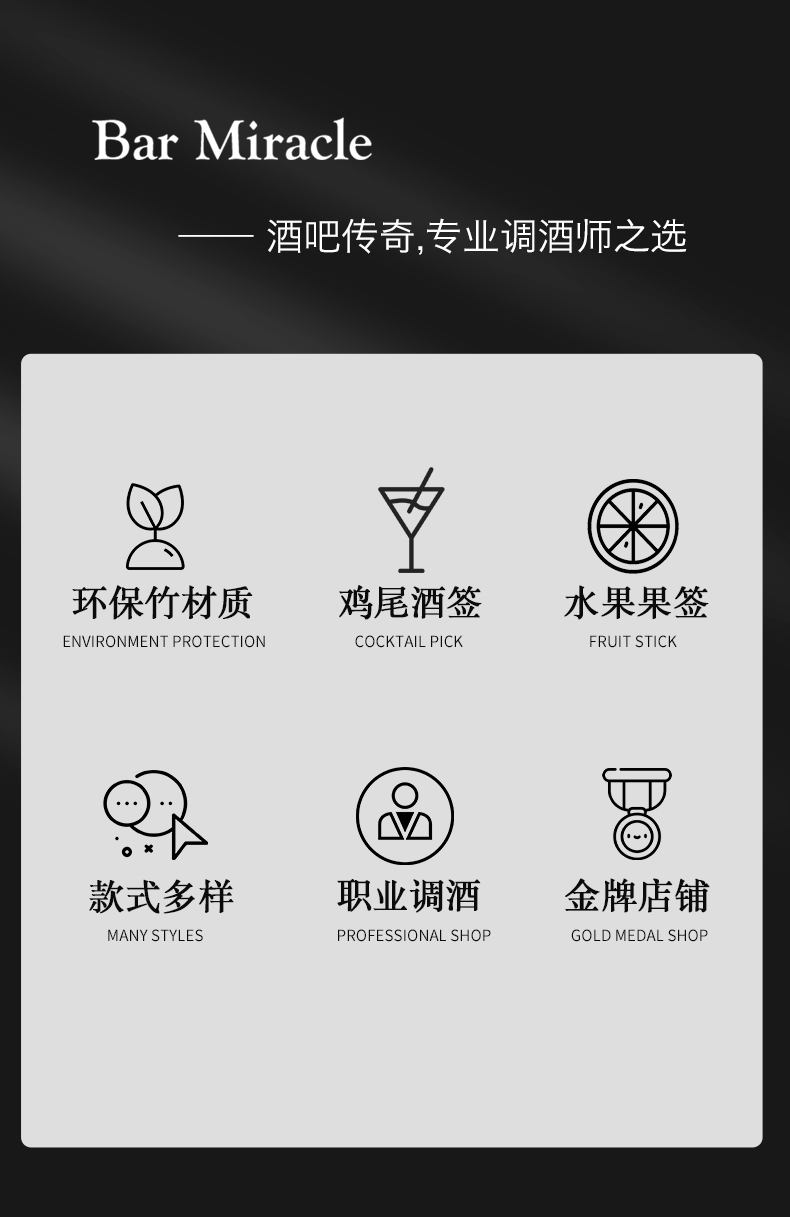 Bar Miracle

—— 酒吧传奇,专业调酒师之选

环保竹材质
ENVIRONMENT PROTECTION

鸡尾酒签
COCKTAIL PICK

水果果签
FRUIT STICK

款式多样
MANY STYLES

职业调酒
PROFESSIONAL SHOP

金牌店铺
GOLD MEDAL SHOP