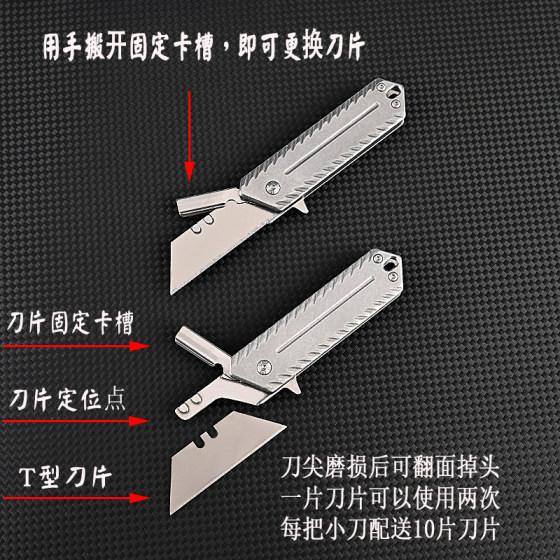 用手搬开固定卡槽，即可更换刀片

刀片固定卡槽

刀片定位点

T型刀片

刀尖磨损后可翻面掉头
一片刀片可以使用两次
每把小刀配送10片刀片