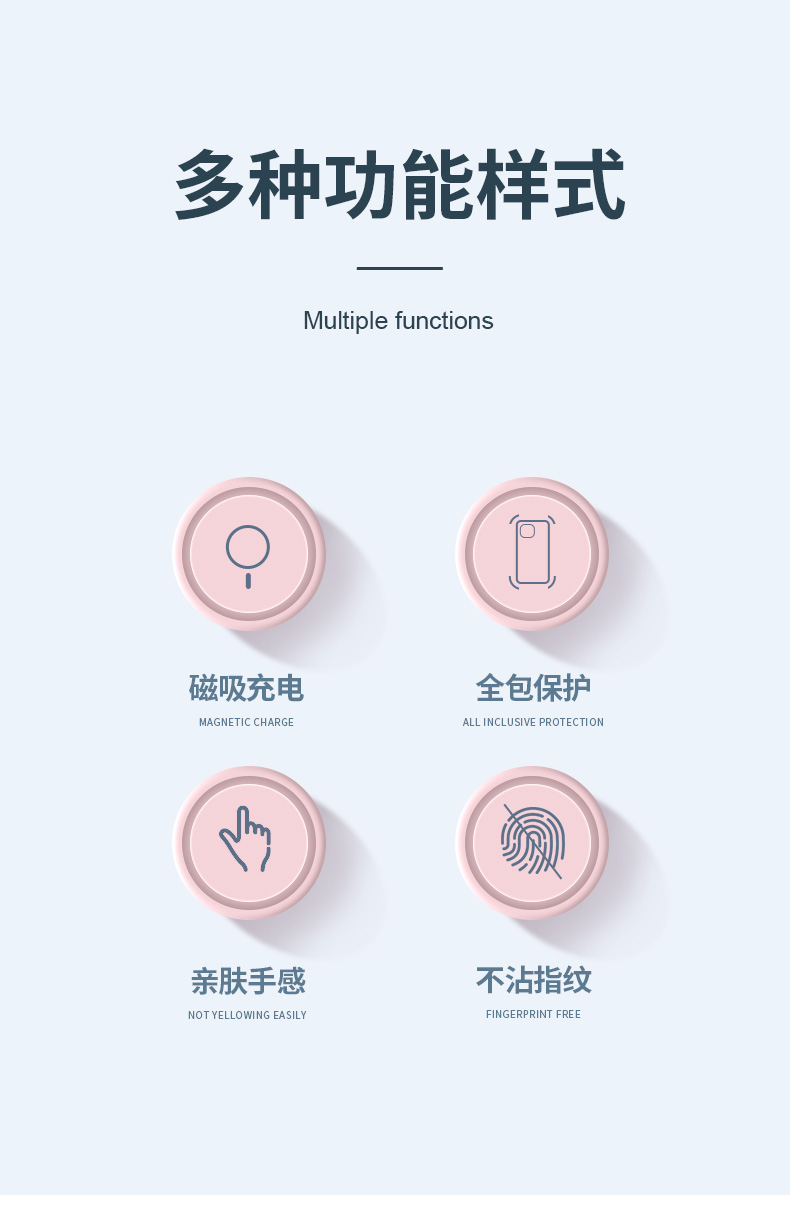 多种功能样式

Multiple functions

磁吸充电

MAGNETIC CHARGE

全包保护

ALL INCLUSIVE PROTECTION

亲肤手感

NOT YELLOWING EASILY

不沾指纹

FINGERPRINT FREE