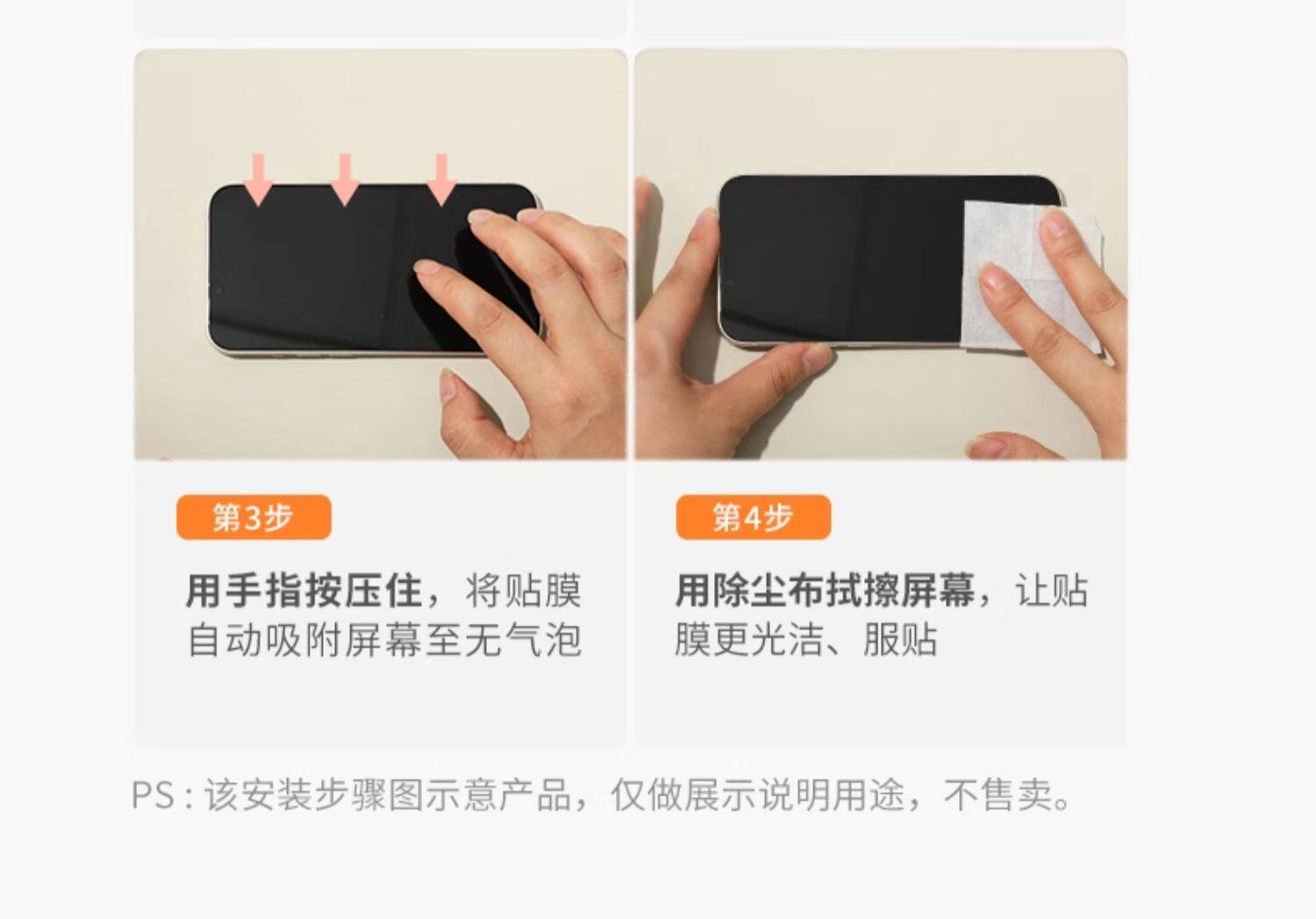 第3步

用手指按压住，将贴膜自动吸附屏幕至无气泡

第4步

用除尘布拭擦屏幕，让贴膜更光洁、服贴

PS：该安装步骤图示意产品，仅做展示说明用途，不售卖。