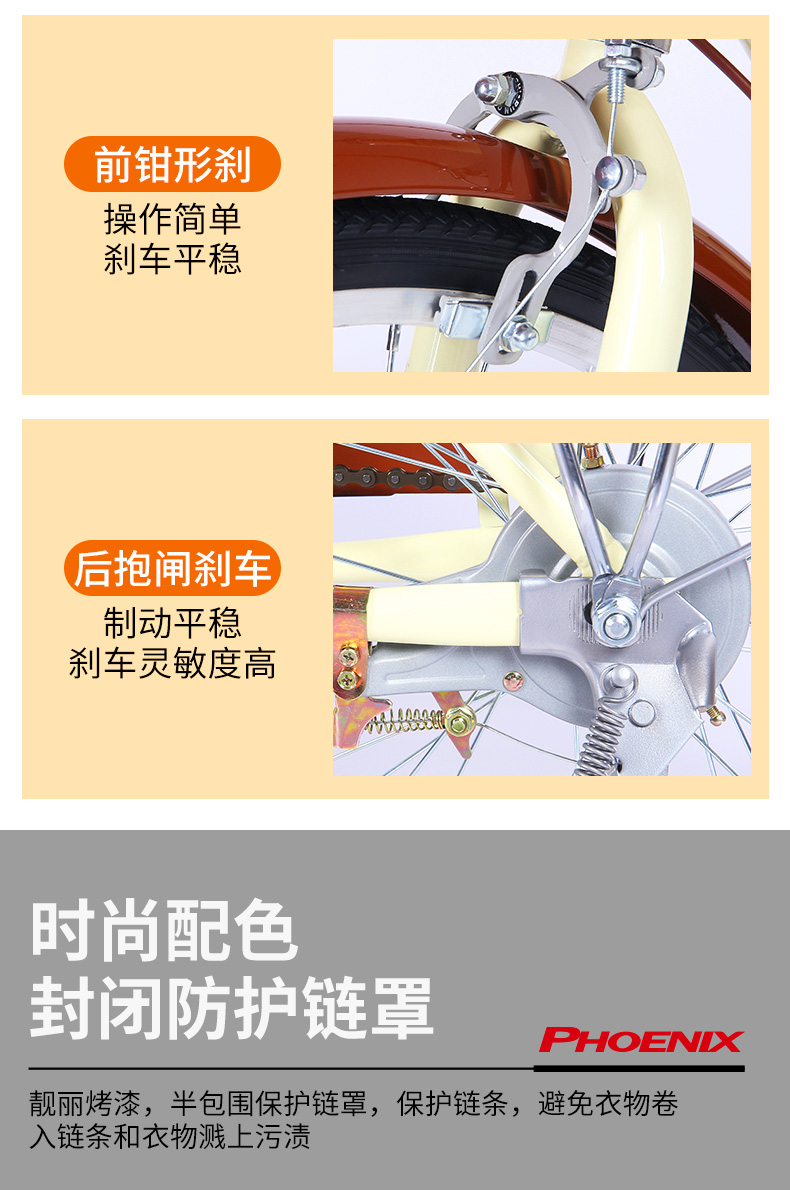 前钳形刹
操作简单
刹车平稳

后抱闸刹车
制动平稳
刹车灵敏度高

时尚配色
封闭防护链罩

PHOENIX

靓丽烤漆，半包围保护链罩，保护链条，避免衣物卷入链条和衣物溅上污渍