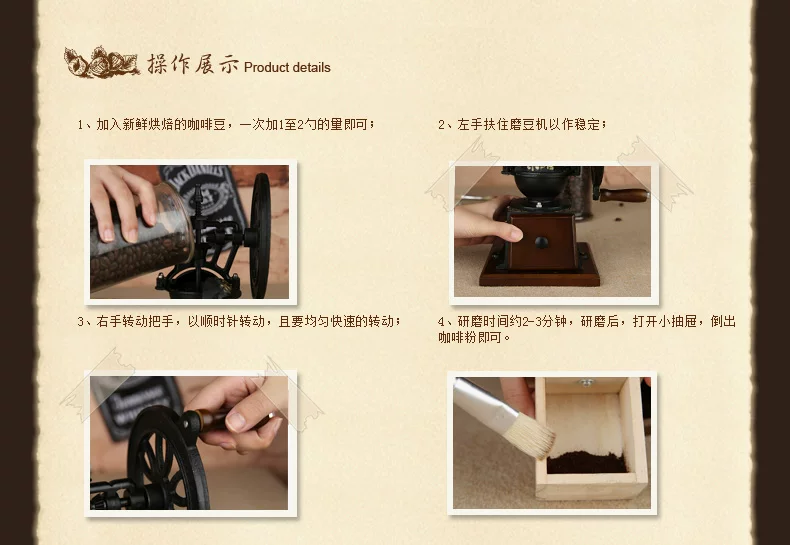 操作展示 Product details

1、加入新鲜烘焙的咖啡豆，一次加1至2勺的量即可；

2、左手扶住磨豆机以作稳定；

3、右手转动把手，以顺时针转动，且要均匀快速的转动；

4、研磨时间约2-3分钟，研磨后，打开小抽屉，倒出咖啡粉即可。