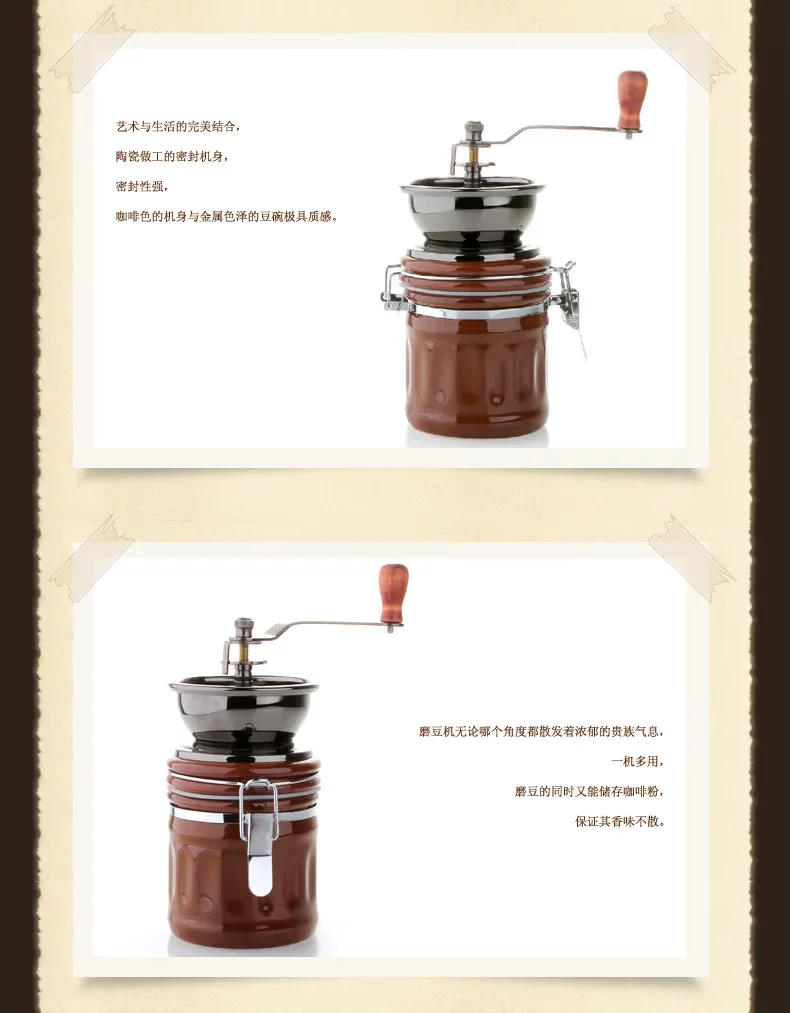 艺术与生活的完美结合，

陶瓷做工的密封机身，

密封性强，

咖啡色的机身与金属色泽的豆碗极具质感。

磨豆机无论哪个角度都散发着浓郁的贵族气息，

一机多用，

磨豆的同时又能储存咖啡粉，

保证其香味不散。