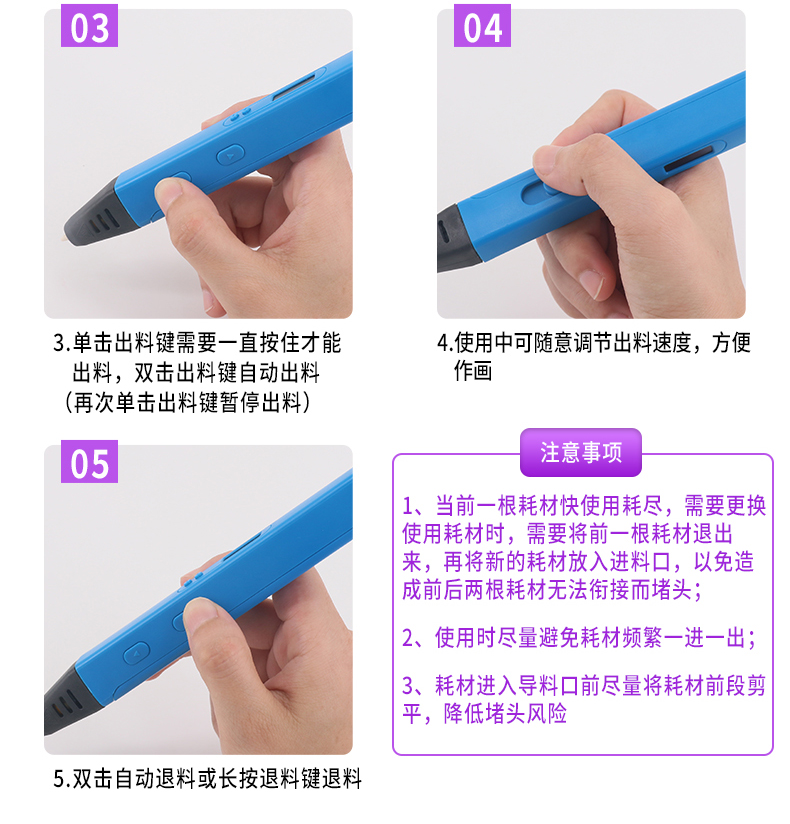 03

3.单击出料键需要一直按住才能出料，双击出料键自动出料（再次单击出料键暂停出料）

04

4.使用中可随意调节出料速度，方便作画

05

5.双击自动退料或长按退料键退料

注意事项

1、当前一根耗材快使用耗尽，需要更换使用耗材时，需要将前一根耗材退出来，再将新的耗材放入进料口，以免造成前后两根耗材无法衔接而堵头；

2、使用时尽量避免耗材频繁一进一出；

3、耗材进入导料口前尽量将耗材前段剪平，降低堵头风险