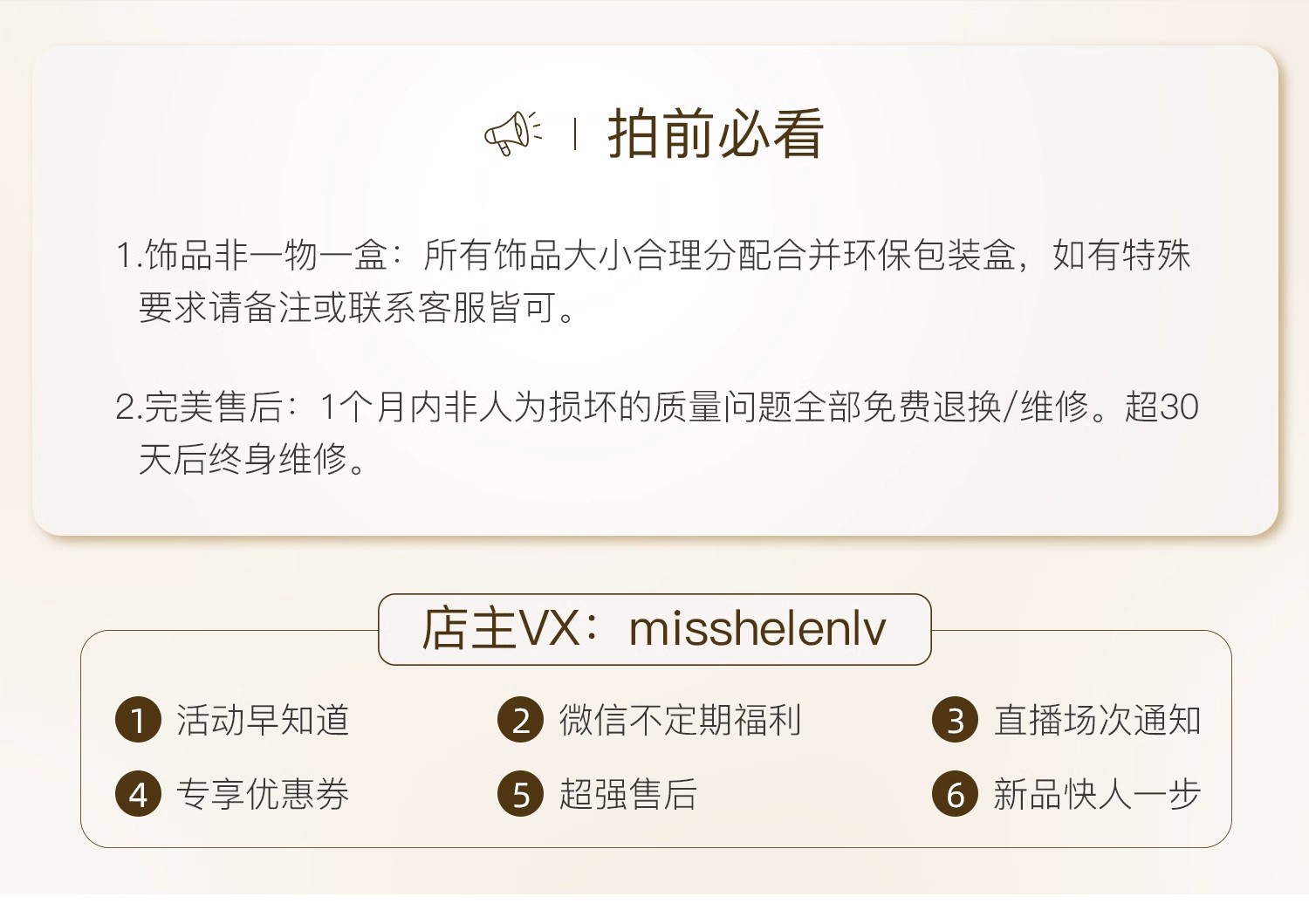 拍前必看

1.饰品非一物一盒：所有饰品大小合理分配合并环保包装盒，如有特殊要求请备注或联系客服皆可。

2.完美售后：1个月内非人为损坏的质量问题全部免费退换/维修。超30天后终身维修。

店主VX：misshelenlv

1 活动早知道

2 微信不定期福利

3 直播场次通知

4 专享优惠券

5 超强售后

6 新品快人一步