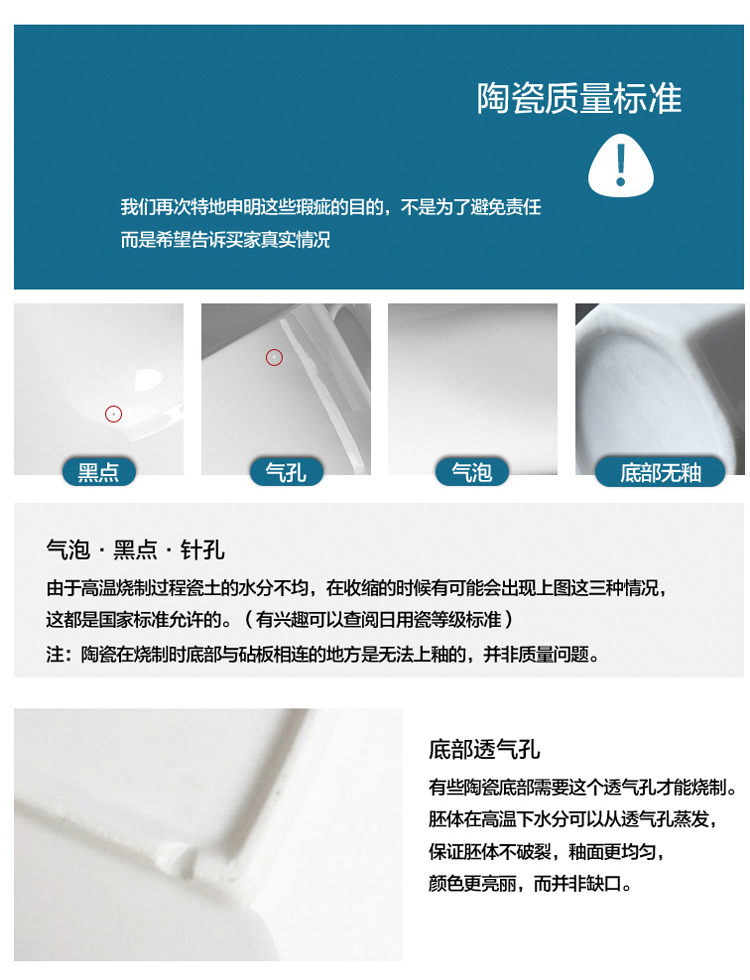 陶瓷质量标准

!

我们再次特地申明这些瑕疵的目的，不是为了避免责任
而是希望告诉买家真实情况

黑点

气孔

气泡

底部无釉

气泡 · 黑点 · 针孔

由于高温烧制过程瓷土的水分不均，在收缩的时候有可能会出现上图这三种情况，
这都是国家标准允许的。（有兴趣可以查阅日用瓷等级标准）

注：陶瓷在烧制时底部与砧板相连的地方是无法上釉的，并非质量问题。

底部透气孔

有些陶瓷底部需要这个透气孔才能烧制。
胚体在高温下水分可以从透气孔蒸发，
保证胚体不破裂，釉面更均匀，
颜色更亮丽，而并非缺口。