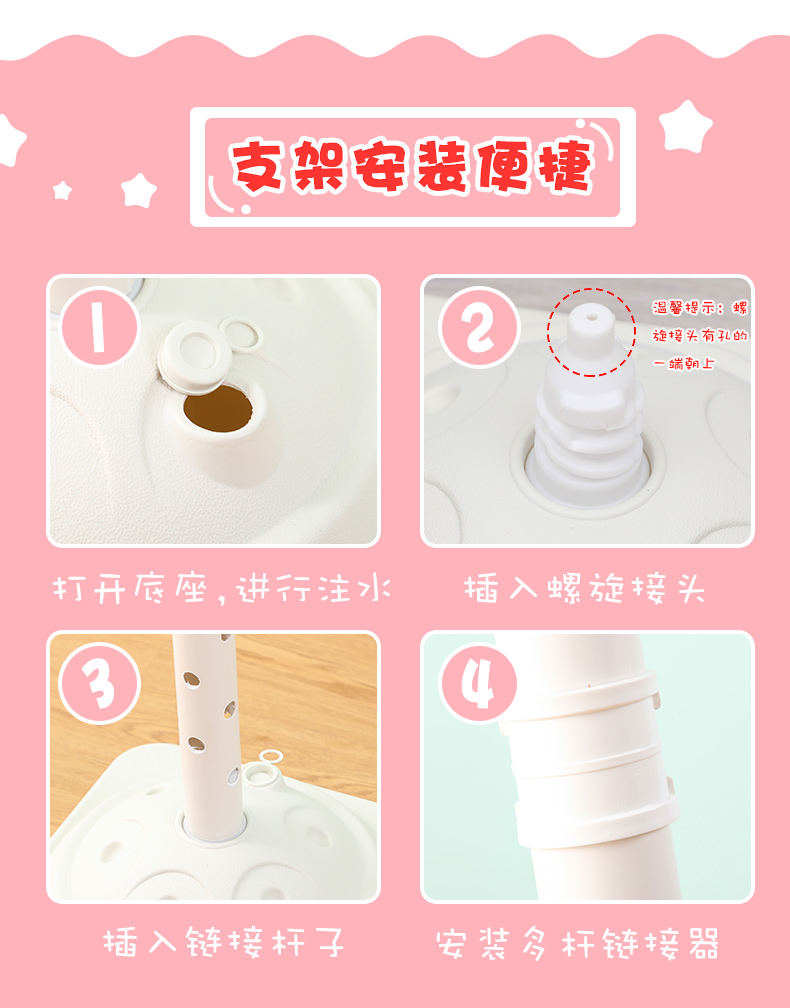 支架安装便捷

1

打开底座，进行注水

2

温馨提示：螺旋接头有孔的一端朝上

插入螺旋接头

3

插入链接杆子

4

安装多杆链接器