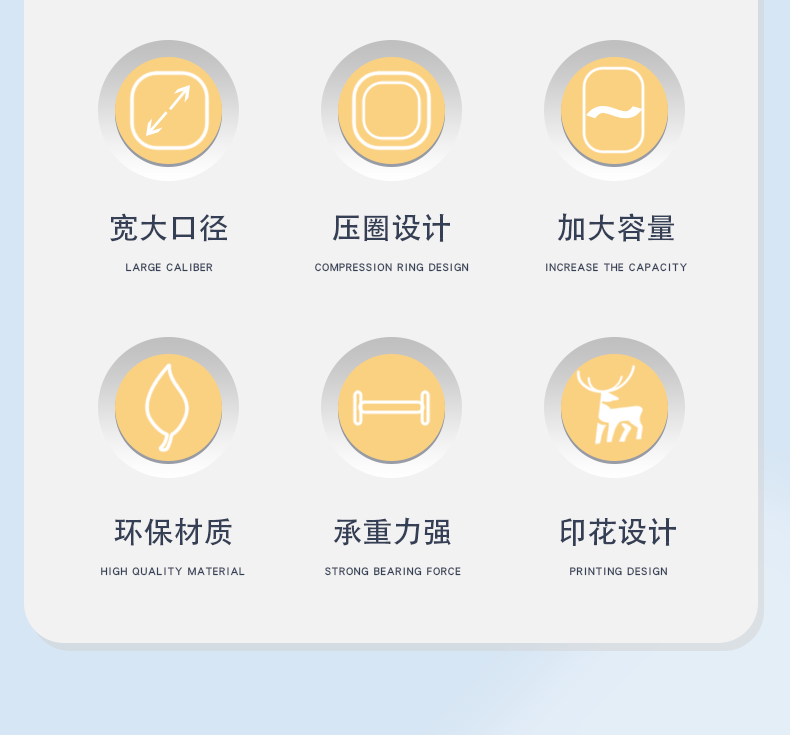 宽大口径

LARGE CALIBER

压圈设计

COMPRESSION RING DESIGN

加大容量

INCREASE THE CAPACITY

环保材质

HIGH QUALITY MATERIAL

承重力强

STRONG BEARING FORCE

印花设计

PRINTING DESIGN