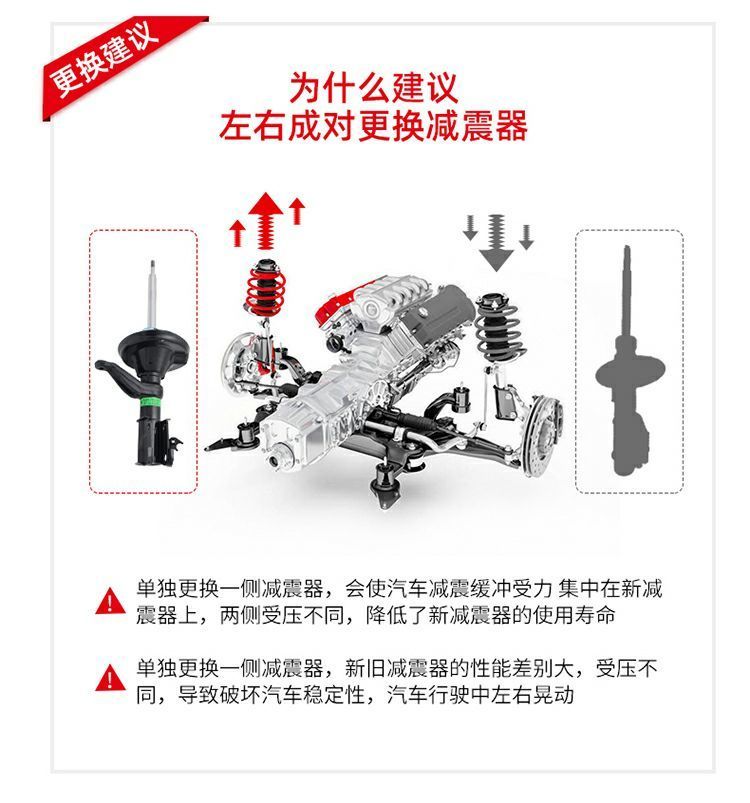 更换建议

为什么建议
左右成对更换减震器

单独更换一侧减震器，会使汽车减震缓冲受力 集中在新减震器上，两侧受压不同，降低了新减震器的使用寿命

单独更换一侧减震器，新旧减震器的性能差别大，受压不同，导致破坏汽车稳定性，汽车行驶中左右晃动