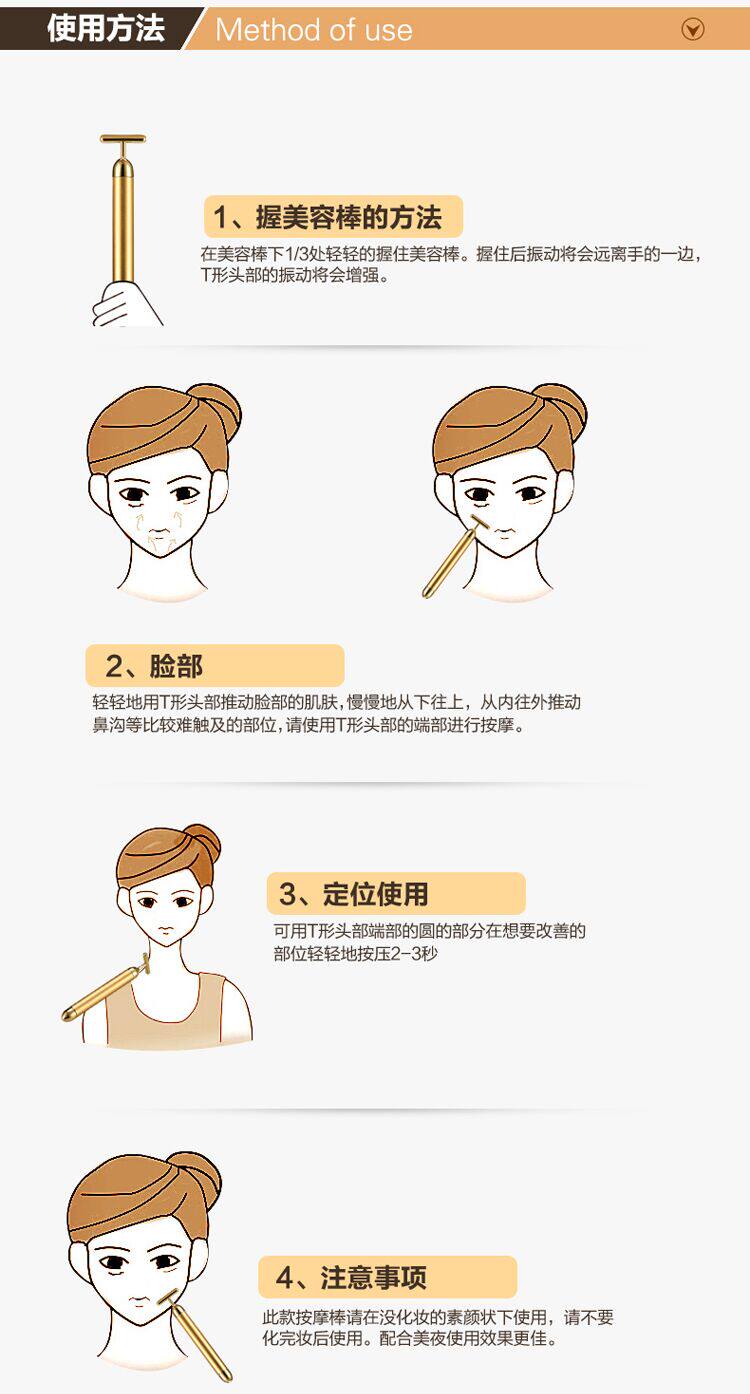 使用方法 Method of use

1、握美容棒的方法

在美容棒下1/3处轻轻的握住美容棒。握住后振动将会远离手的一边，T形头部的振动将会增强。

2、脸部

轻轻地用T形头部推动脸部的肌肤，慢慢地从下往上，从内往外推动鼻沟等比较难触及的部位，请使用T形头部的端部进行按摩。

3、定位使用

可用T形头部端部的圆的部分在想要改善的部位轻轻地按压2-3秒

4、注意事项

此款按摩棒请在没化妆的素颜状下使用，请不要化完妆后使用。配合美夜使用效果更佳。