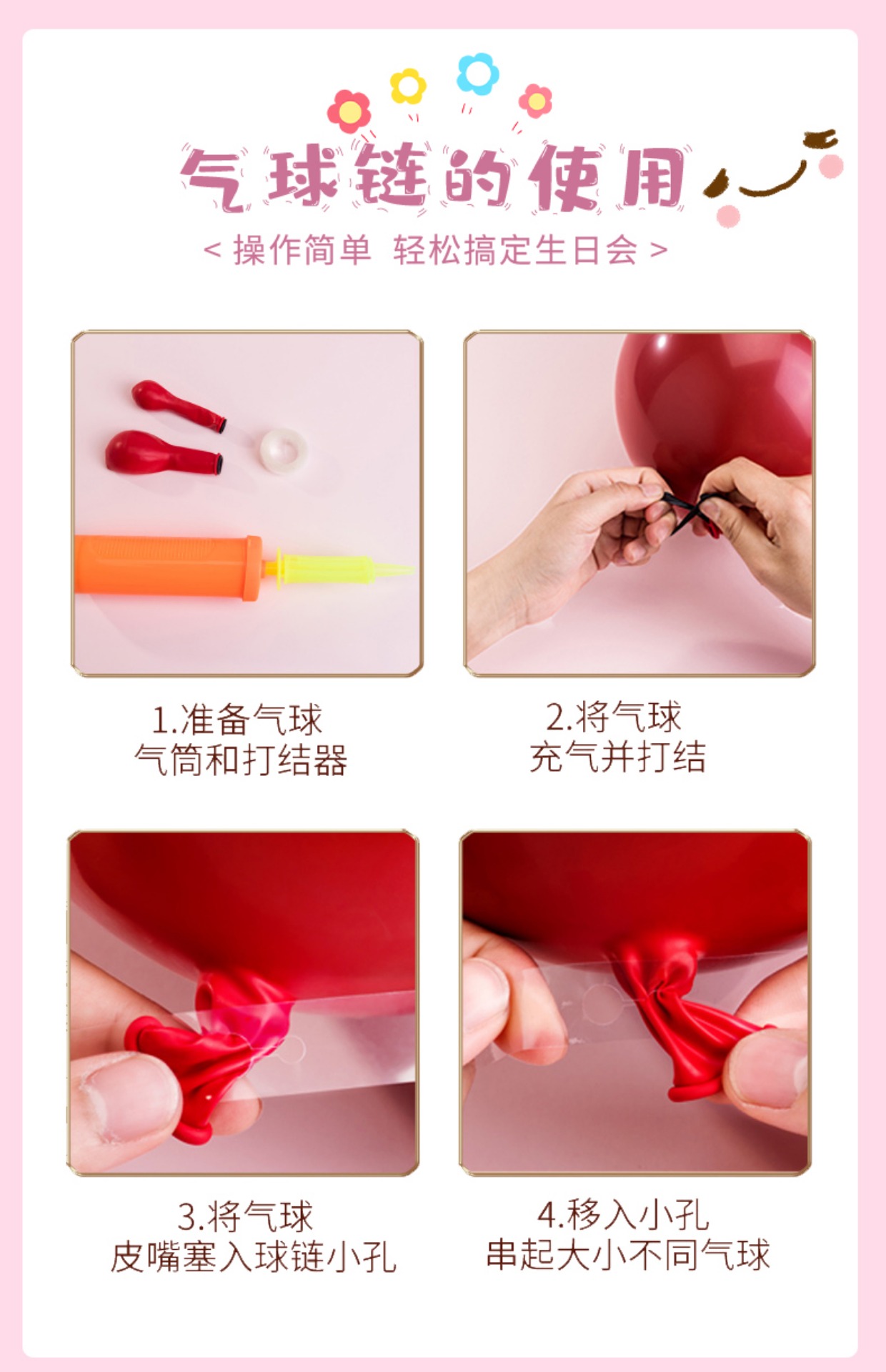 气球链的使用

< 操作简单 轻松搞定生日会 >

1.准备气球
气筒和打结器

2.将气球
充气并打结

3.将气球
皮嘴塞入球链小孔

4.移入小孔
串起大小不同气球