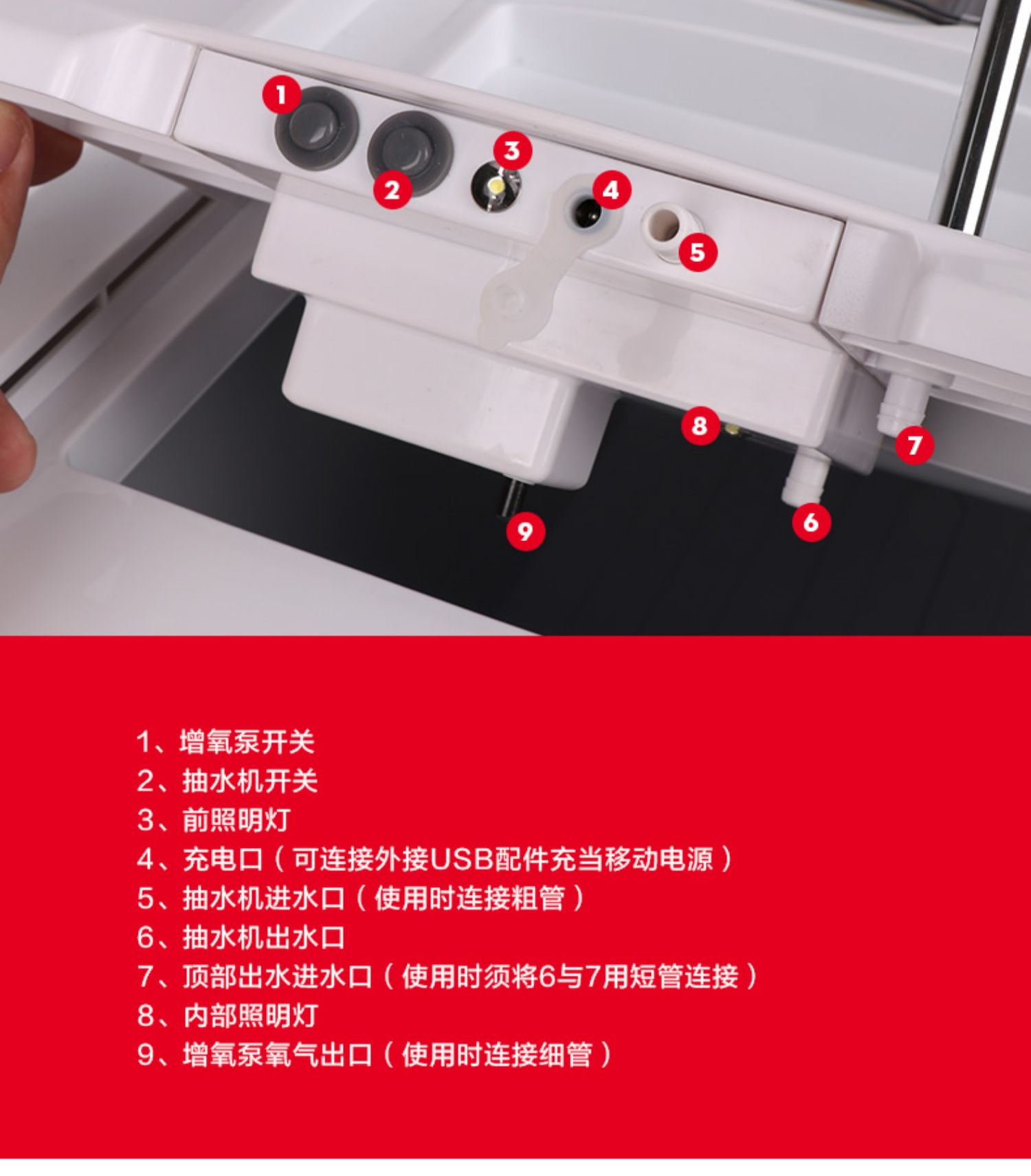 1

2

3

4

5

8

7

6

9

1、增氧泵开关
2、抽水机开关
3、前照明灯
4、充电口（可连接外接USB配件充当移动电源）
5、抽水机进水口（使用时连接粗管）
6、抽水机出水口
7、顶部出水进水口（使用时须将6与7用短管连接）
8、内部照明灯
9、增氧泵氧气出口（使用时连接细管）