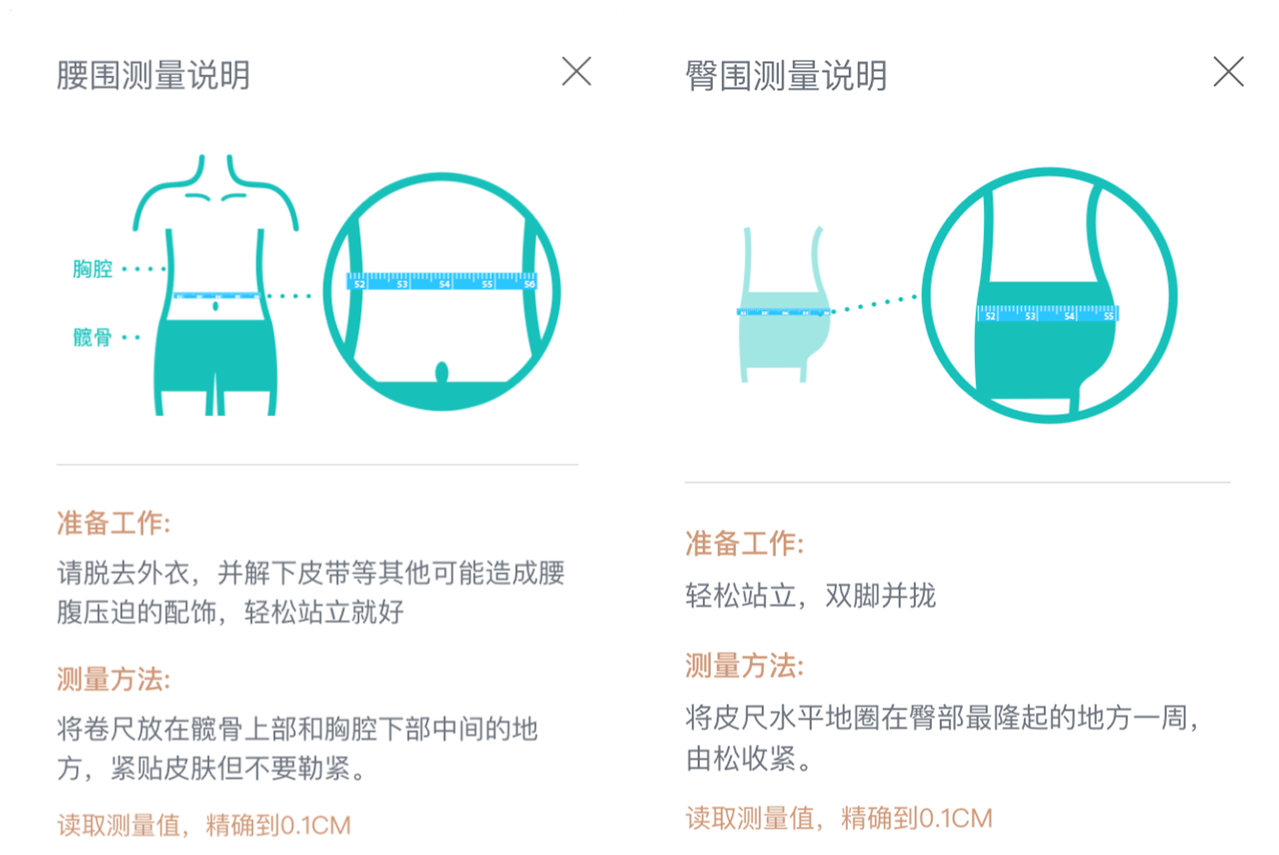 腰围测量说明

胸腔
髋骨

52 53 54 55 56

准备工作:
请脱去外衣，并解下皮带等其他可能造成腰腹压迫的配饰，轻松站立就好

测量方法:
将卷尺放在髋骨上部和胸腔下部中间的地方，紧贴皮肤但不要勒紧。

读取测量值，精确到0.1CM

臀围测量说明

52 53 54 55

准备工作:
轻松站立，双脚并拢

测量方法:
将皮尺水平地圈在臀部最隆起的地方一周，由松收紧。

读取测量值，精确到0.1CM