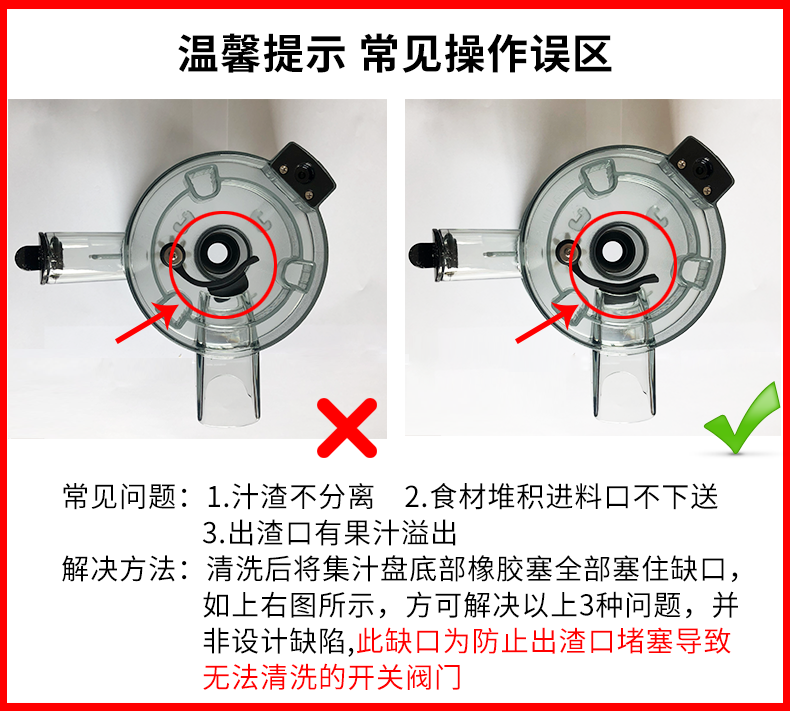 温馨提示 常见操作误区

常见问题：1.汁渣不分离 2.食材堆积进料口不下送
3.出渣口有果汁溢出
解决方法：清洗后将集汁盘底部橡胶塞全部塞住缺口，如上右图所示，方可解决以上3种问题，并非设计缺陷,此缺口为防止出渣口堵塞导致无法清洗的开关阀门