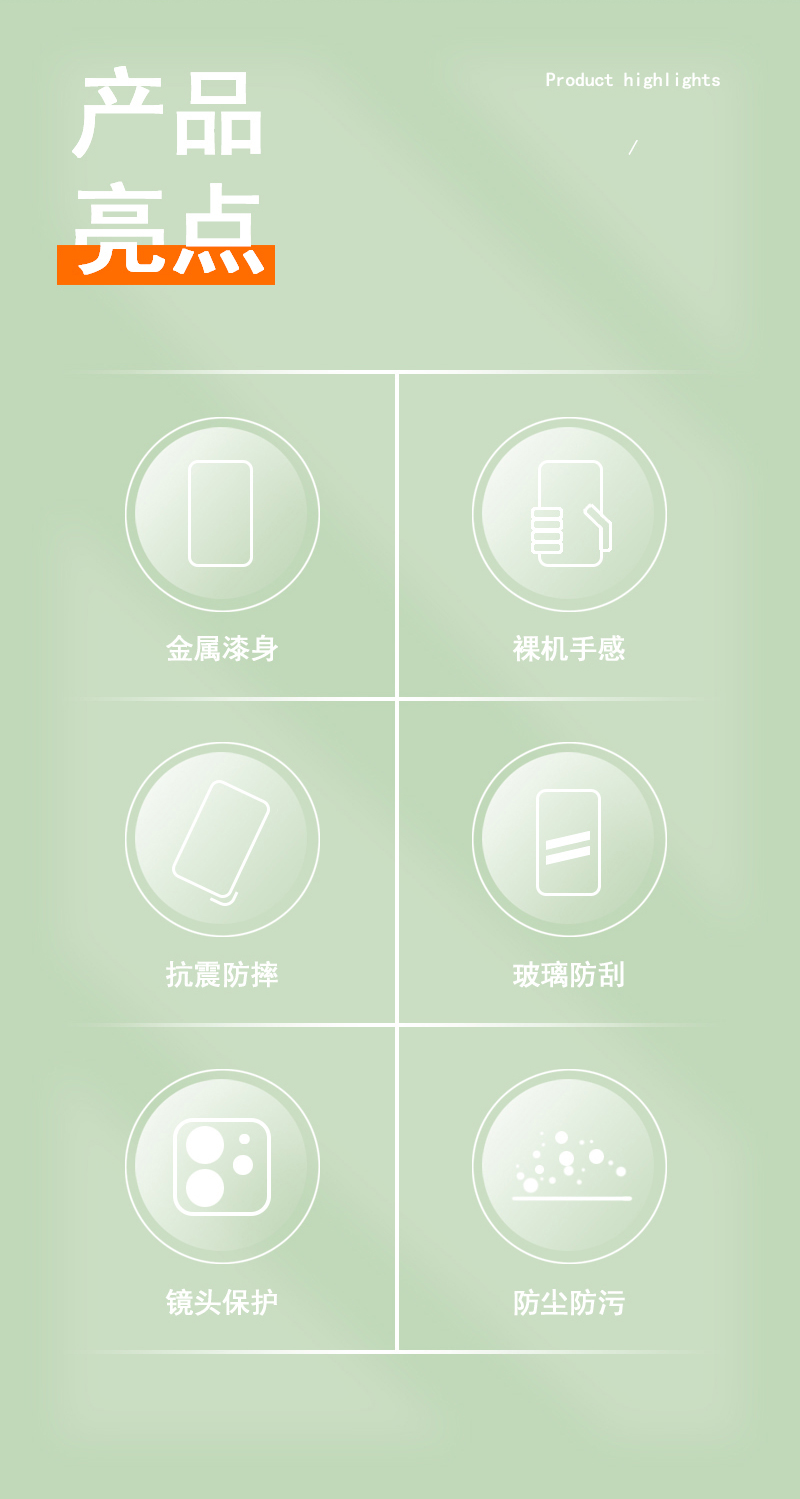 产品
亮点

Product highlights

/

金属漆身

裸机手感

抗震防摔

玻璃防刮

镜头保护

防尘防污