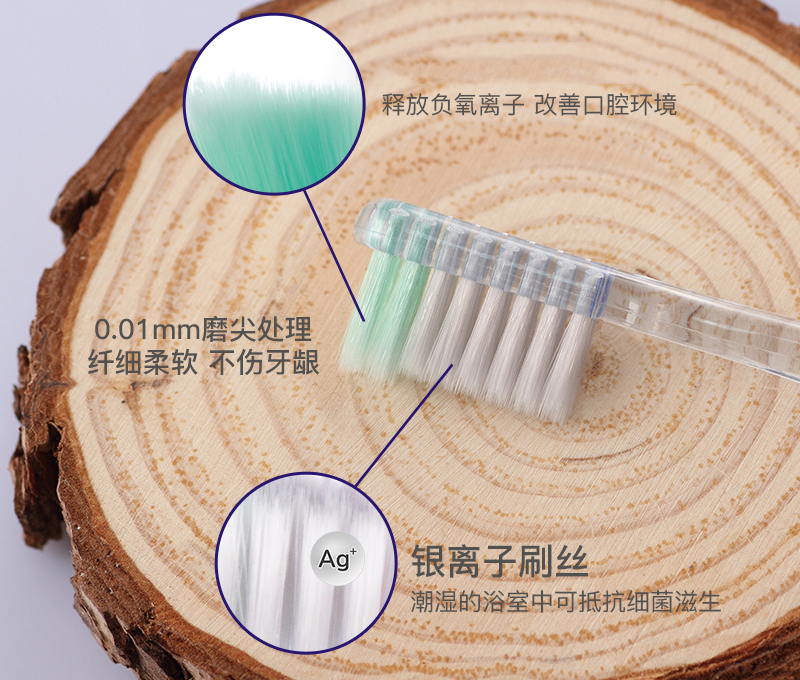 释放负氧离子 改善口腔环境

0.01mm磨尖处理
纤细柔软 不伤牙龈

$Ag^+$

银离子刷丝
潮湿的浴室中可抵抗细菌滋生