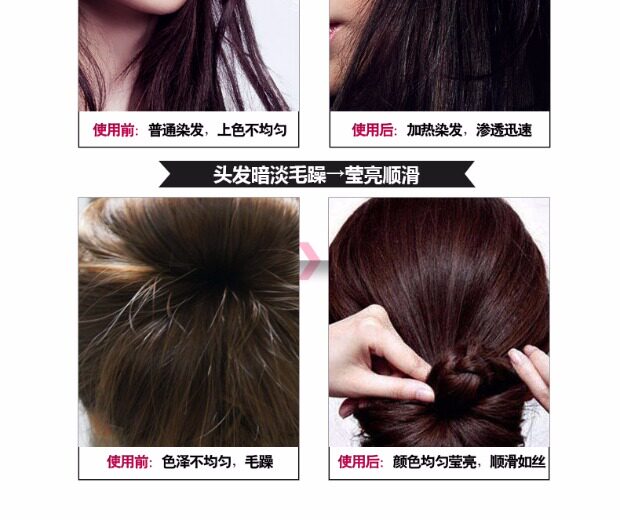 使用前：普通染发，上色不均匀

使用后：加热染发，渗透迅速

头发暗淡毛躁→莹亮顺滑

使用前：色泽不均匀，毛躁

使用后：颜色均匀莹亮，顺滑如丝