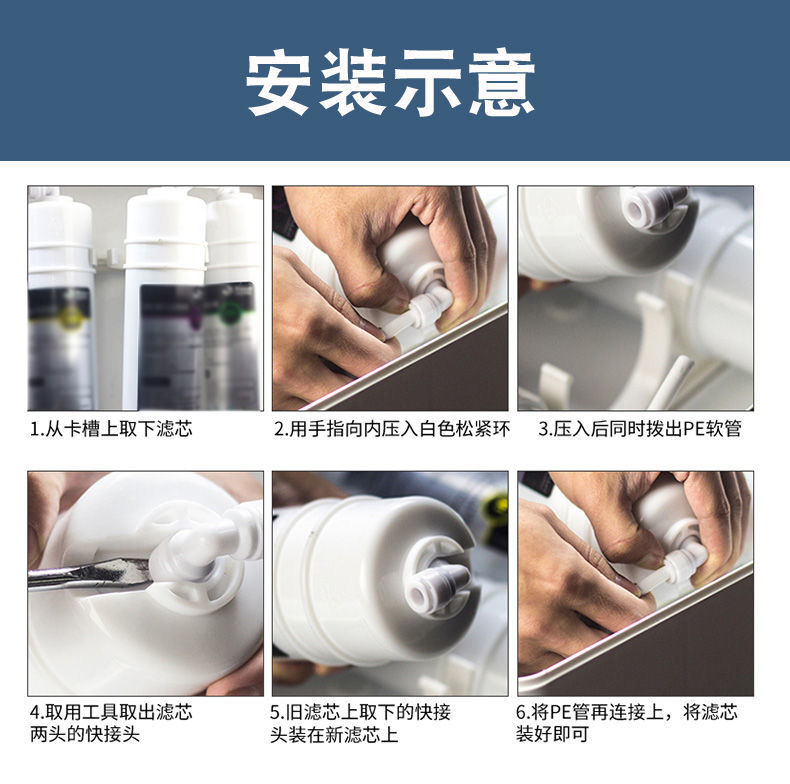 安装示意

1.从卡槽上取下滤芯

2.用手指向内压入白色松紧环

3.压入后同时拨出PE软管

4.取用工具取出滤芯两头的快接头

5.旧滤芯上取下的快接头装在新滤芯上

6.将PE管再连接上，将滤芯装好即可