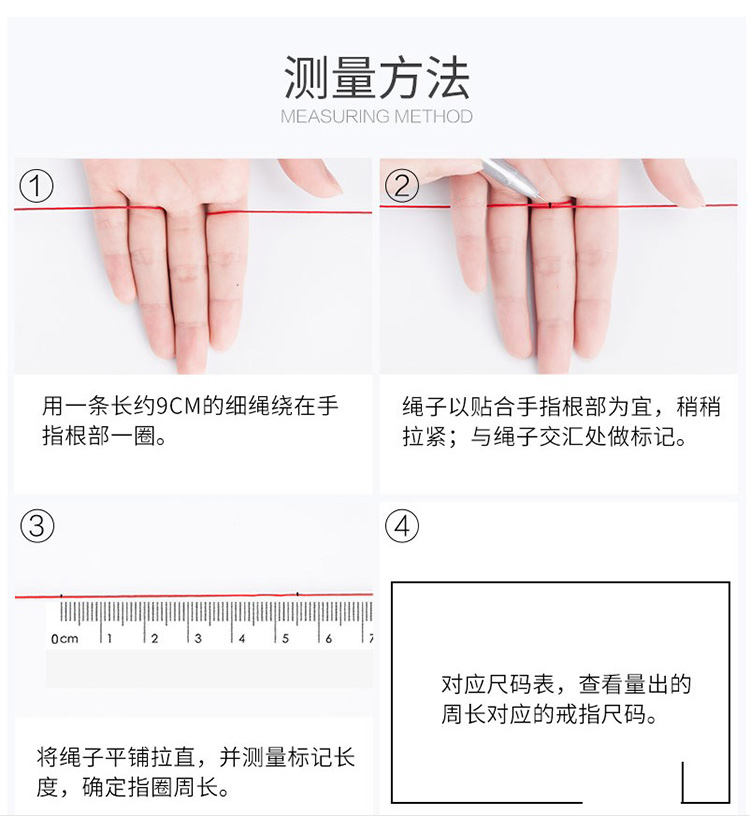 测量方法
MEASURING METHOD

①

用一条长约9CM的细绳绕在手指根部一圈。

②

绳子以贴合手指根部为宜，稍稍拉紧；与绳子交汇处做标记。

③

0cm 1 2 3 4 5 6 7

将绳子平铺拉直，并测量标记长度，确定指圈周长。

④

对应尺码表，查看量出的周长对应的戒指尺码。