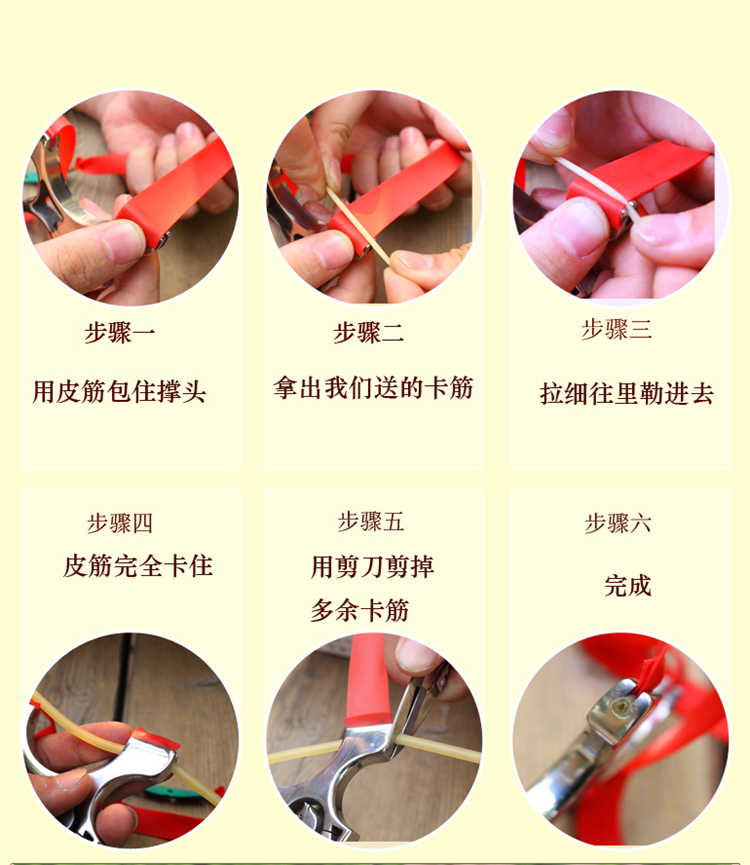 步骤一
用皮筋包住撑头

步骤二
拿出我们送的卡筋

步骤三
拉细往里勒进去

步骤四
皮筋完全卡住

步骤五
用剪刀剪掉多余卡筋

步骤六
完成