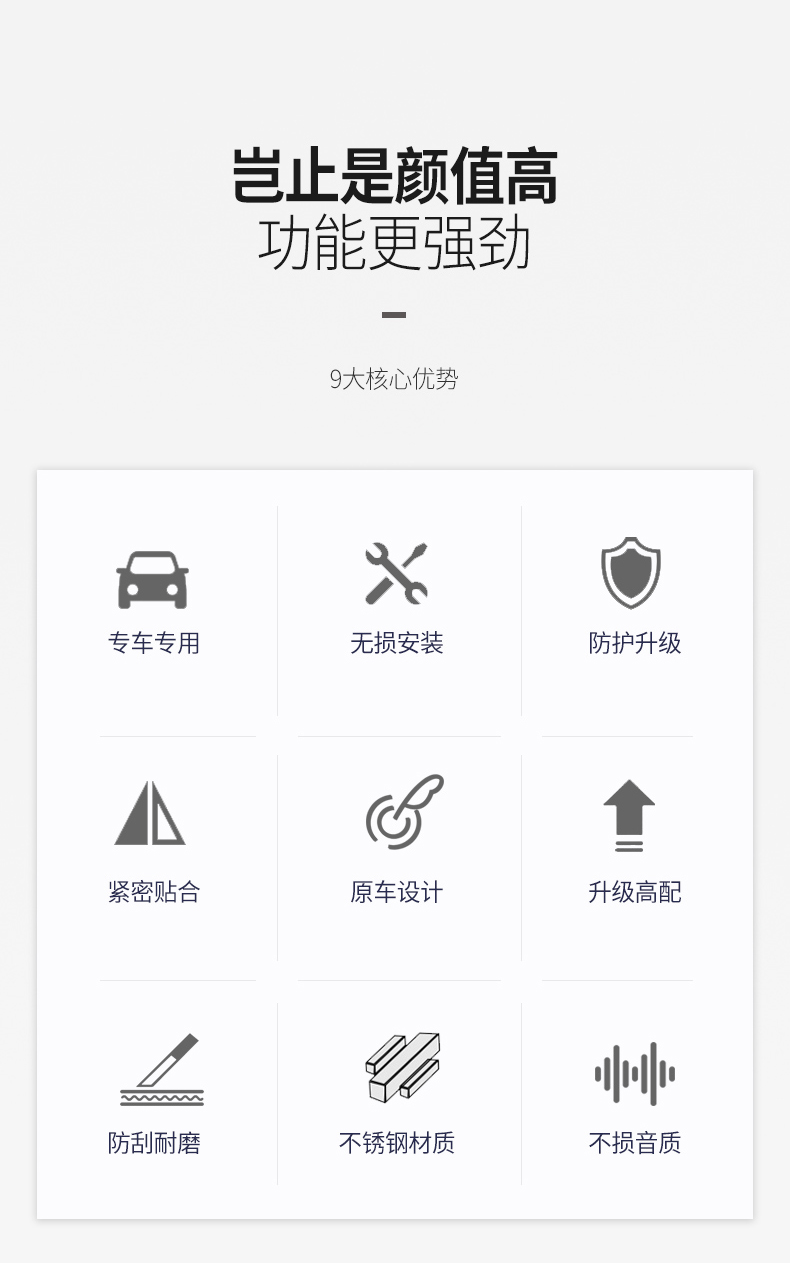 岂止是颜值高
功能更强劲

9大核心优势

专车专用

无损安装

防护升级

紧密贴合

原车设计

升级高配

防刮耐磨

不锈钢材质

不损音质