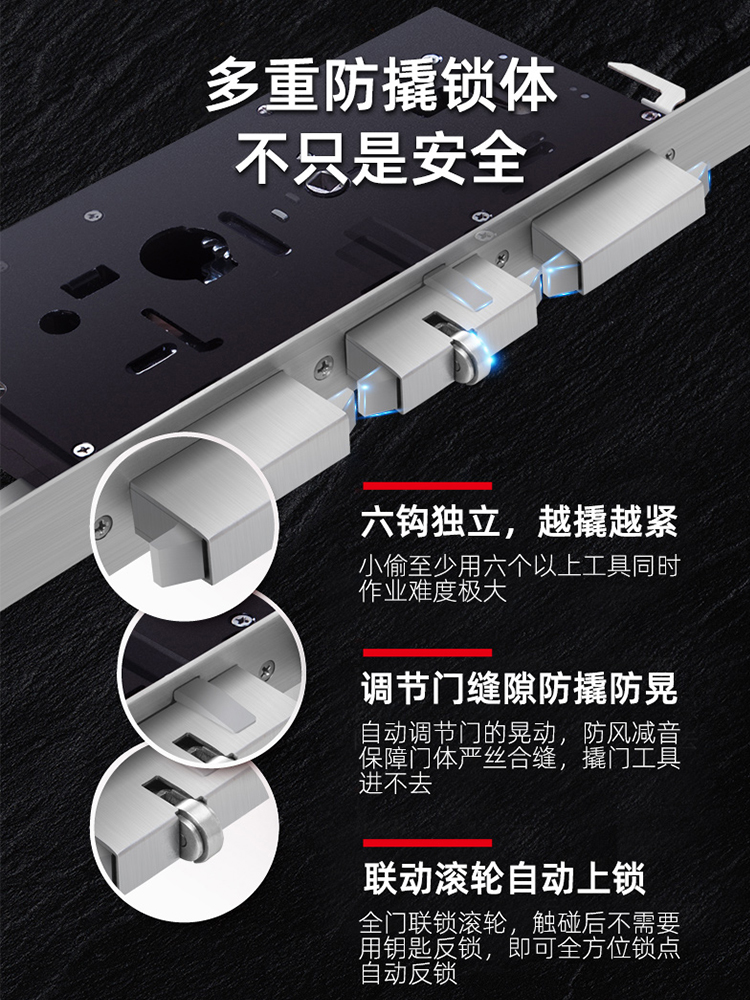 多重防撬锁体
不只是安全

六钩独立，越撬越紧

小偷至少用六个以上工具同时作业难度极大

调节门缝隙防撬防晃

自动调节门的晃动，防风减音保障门体严丝合缝，撬门工具进不去

联动滚轮自动上锁

全门联锁滚轮，触碰后不需要用钥匙反锁，即可全方位锁点自动反锁