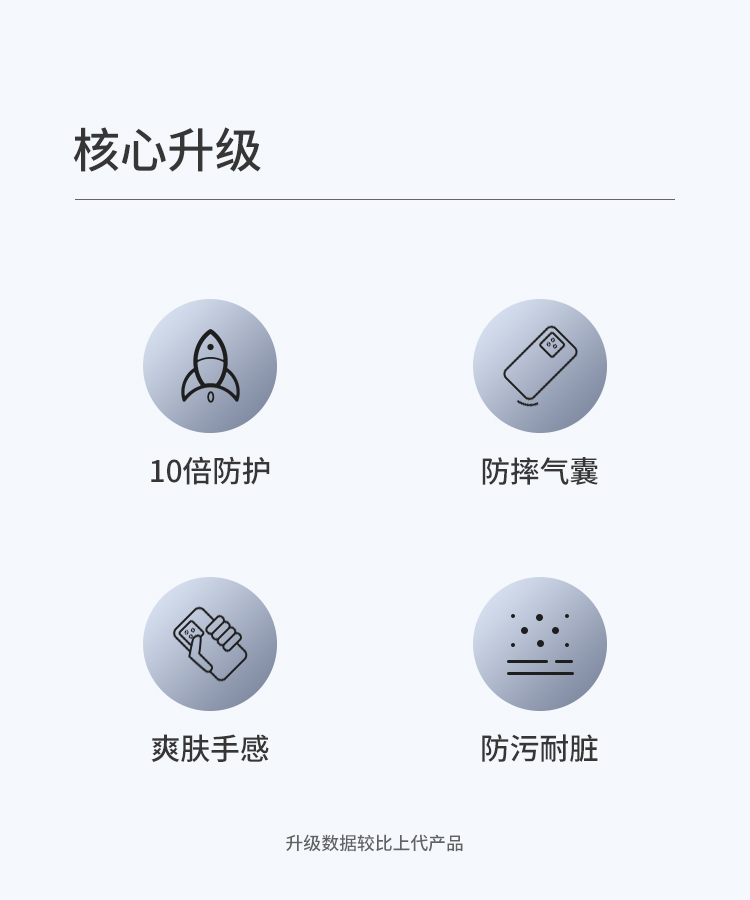 核心升级

10倍防护

防摔气囊

爽肤手感

防污耐脏

升级数据较比上代产品